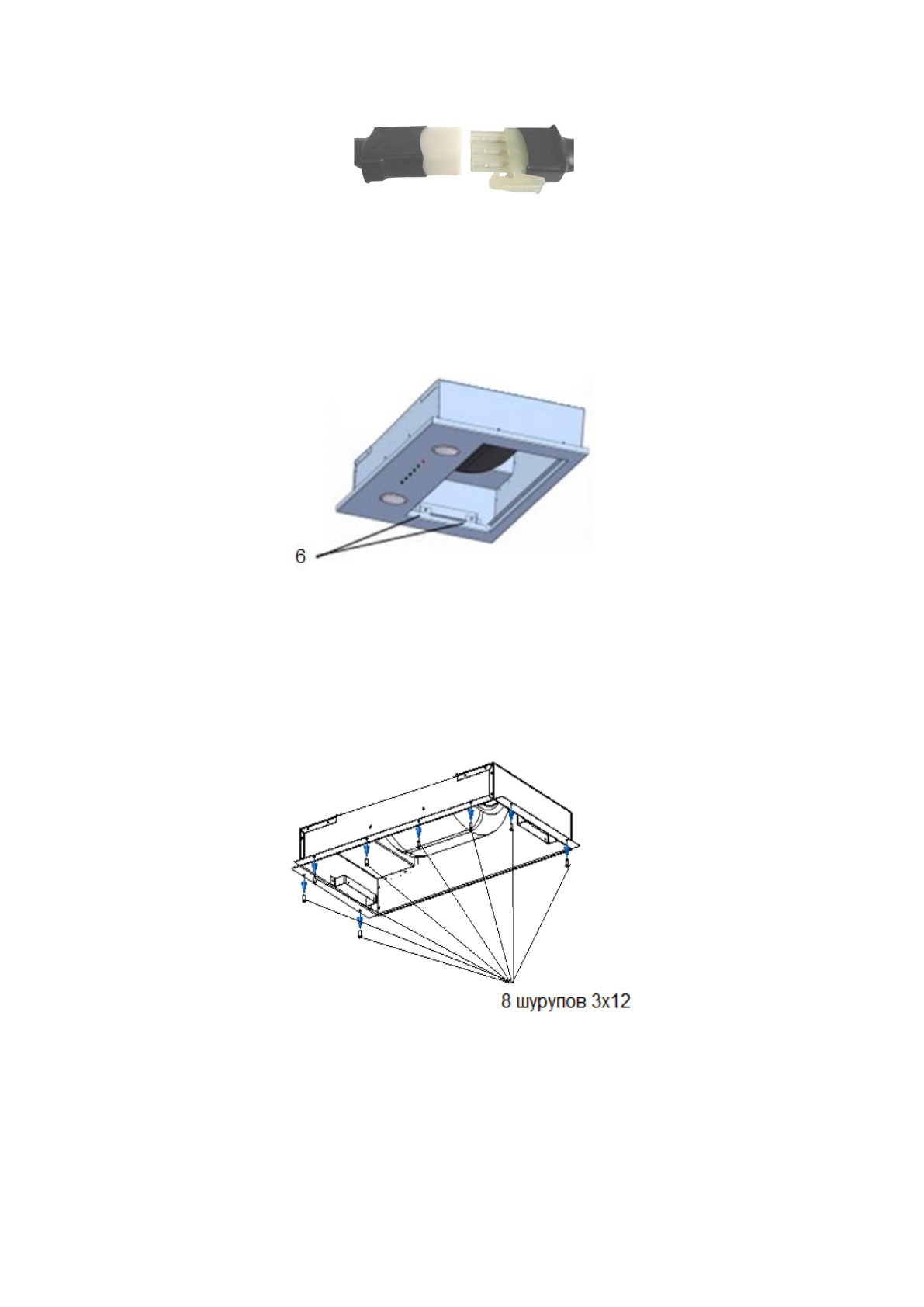 6

8 шурупов 3x12