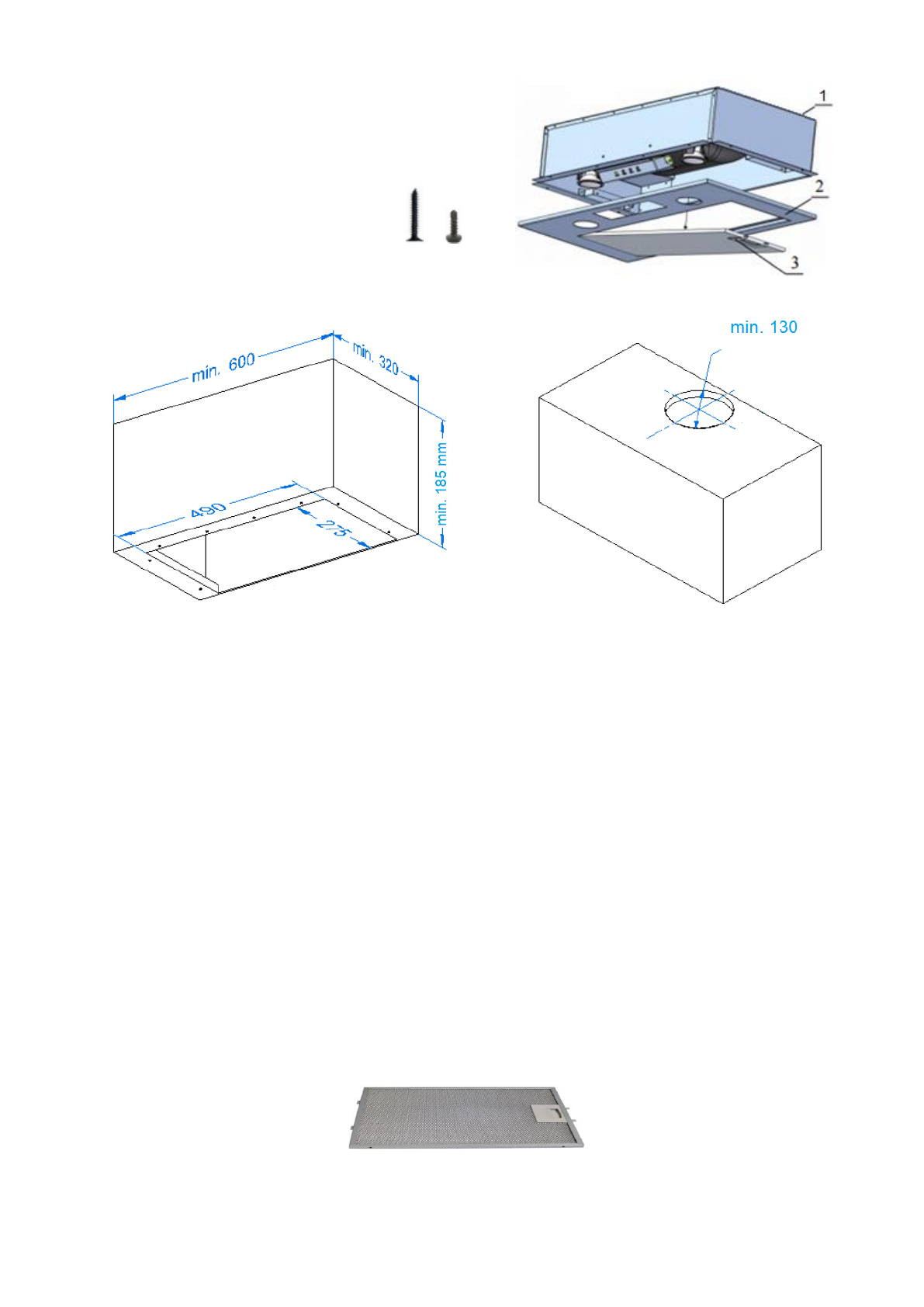 1
2
3

min. 600
min. 320
min. 185 mm
490
275

min. 130