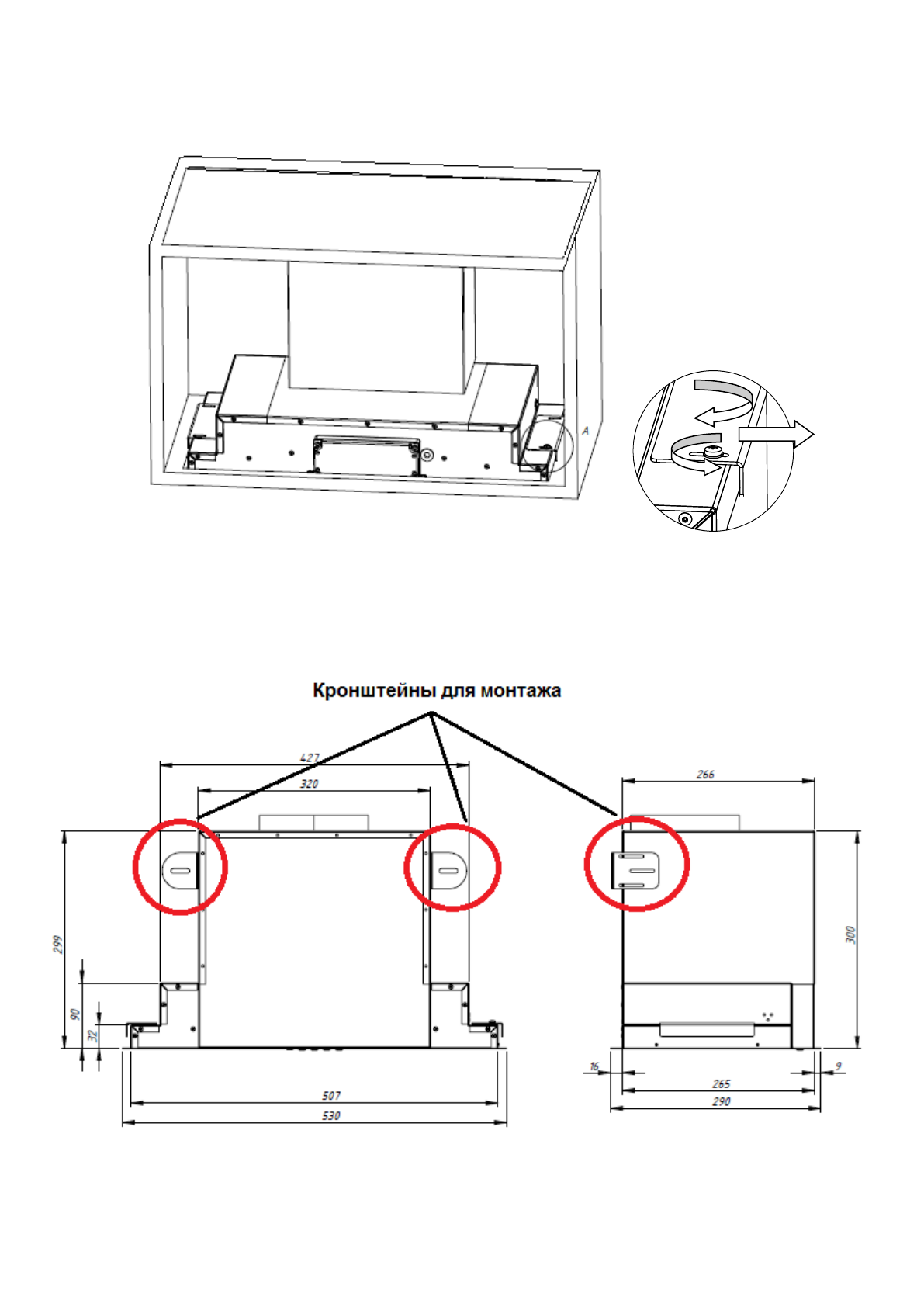 A

Кронштейны для монтажа

427
320
299
90
32
507
530

266
300
16
9
265
290