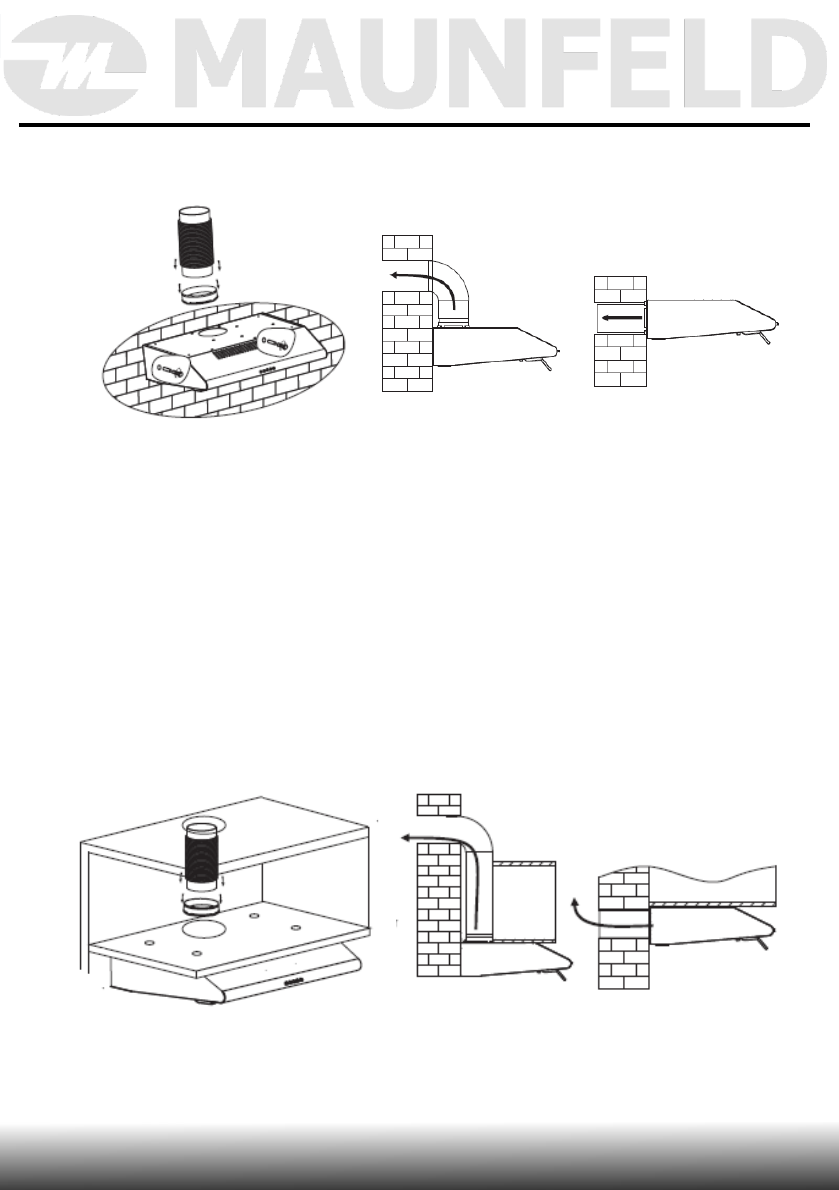 MAUNFELD