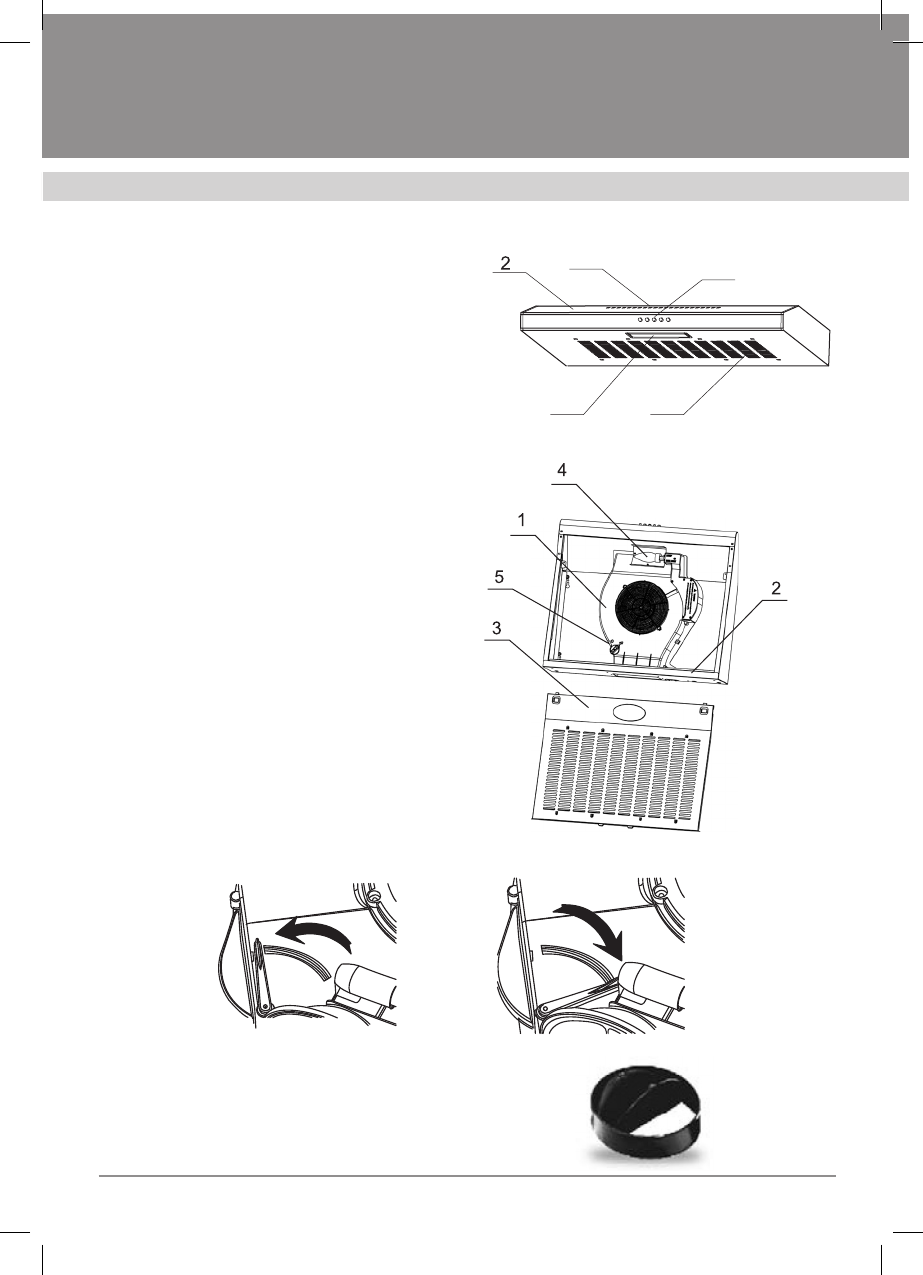 2

4

1

5

2

3