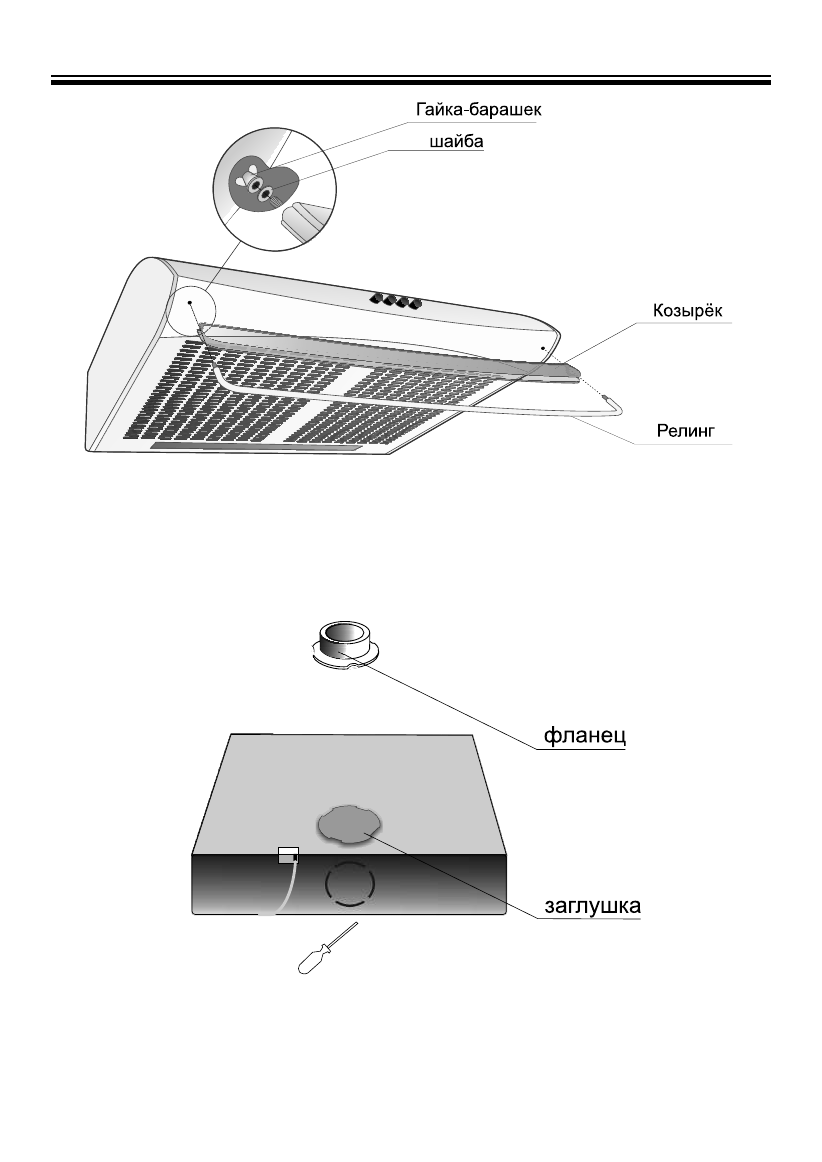 Гайка-барашек
шайба
Козырёк
Релинг

фланец
заглушка