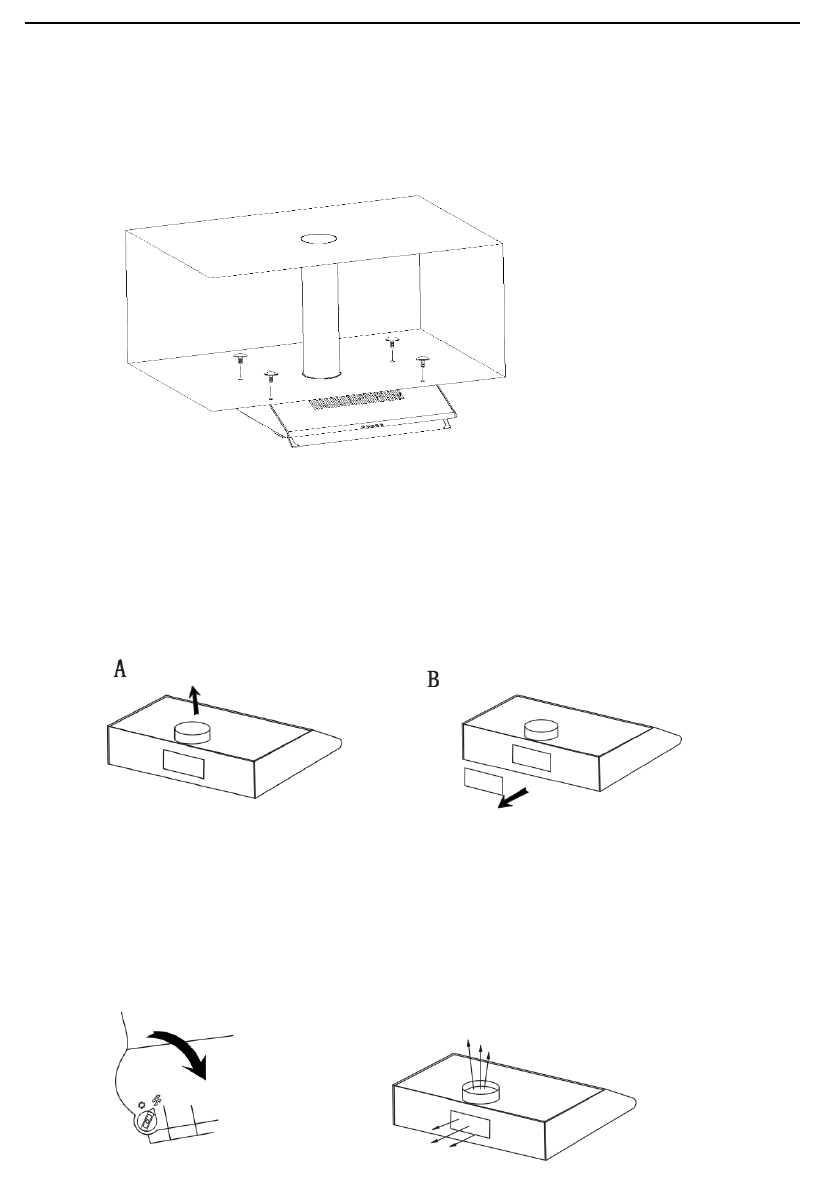 A

B