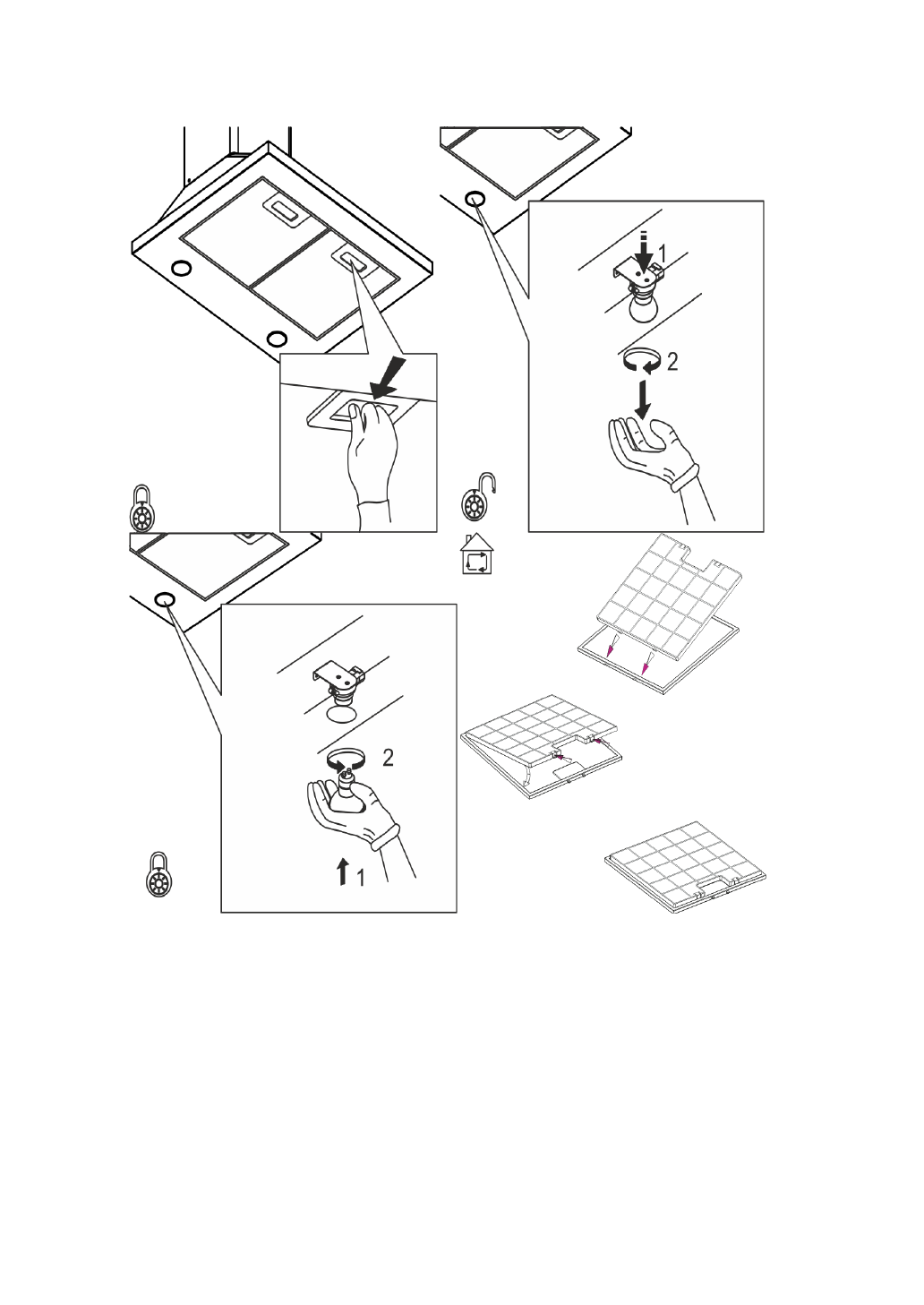 1
2
2
1