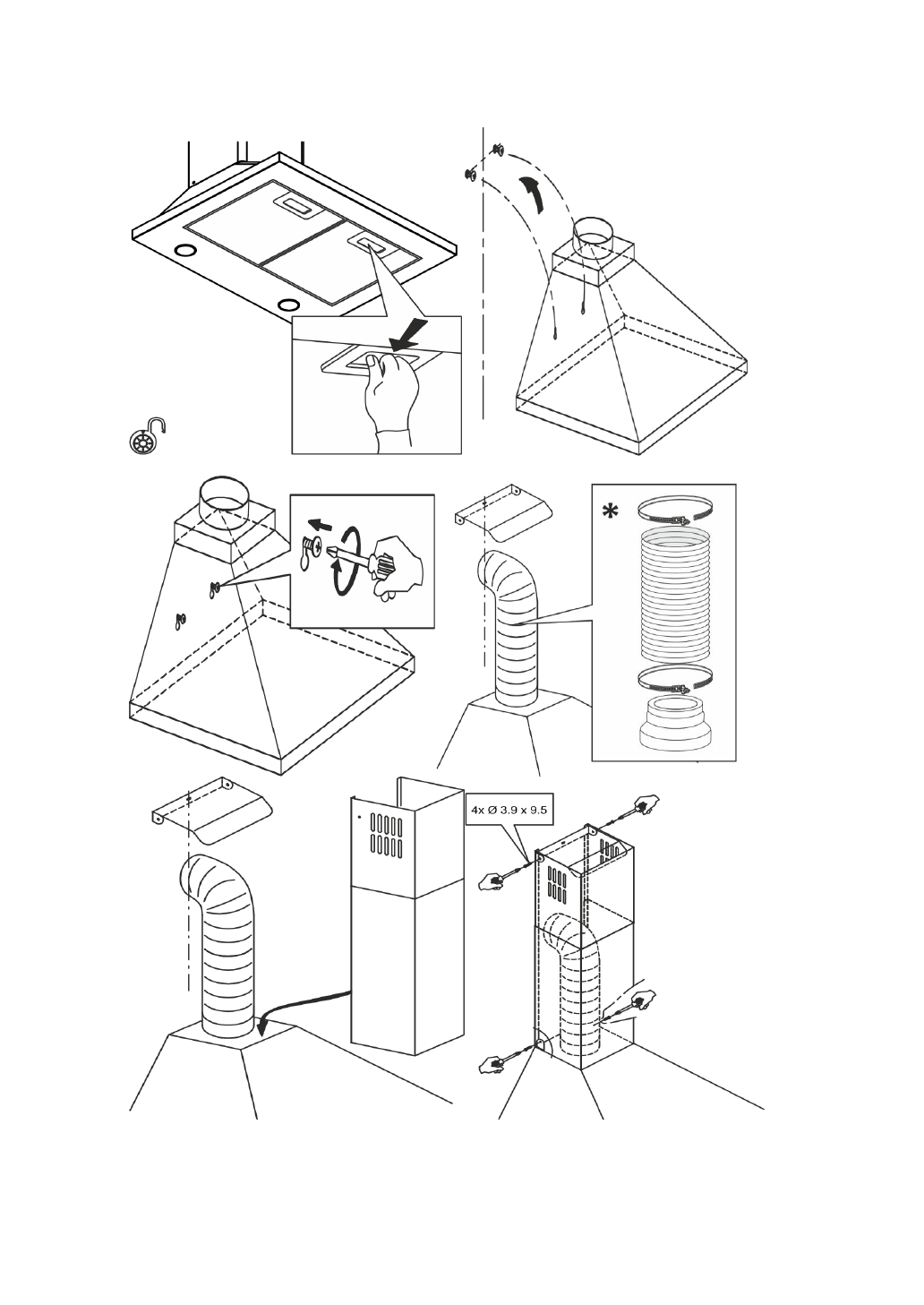 *

4x Ø 3.9 x 9.5