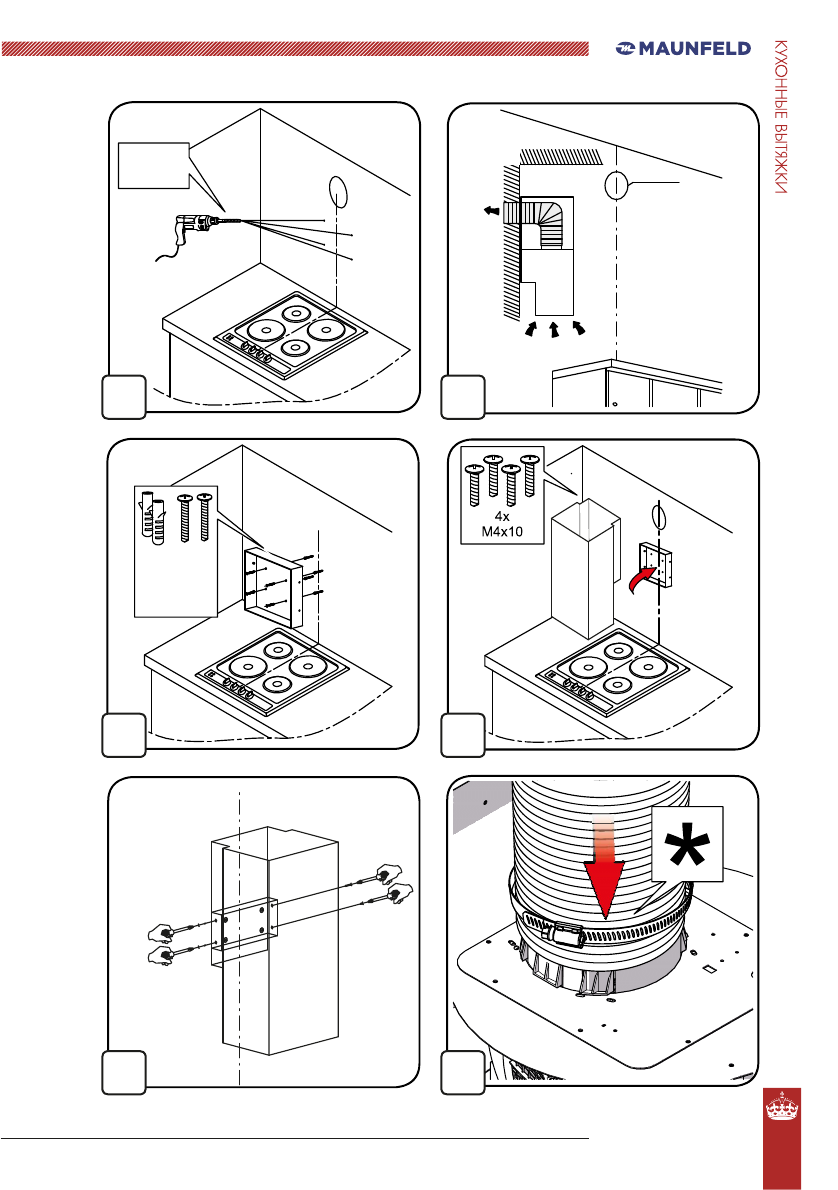 MAUNFELD

КУХОННЫЕ ВЫТЯЖКИ

4x
M4x10

*