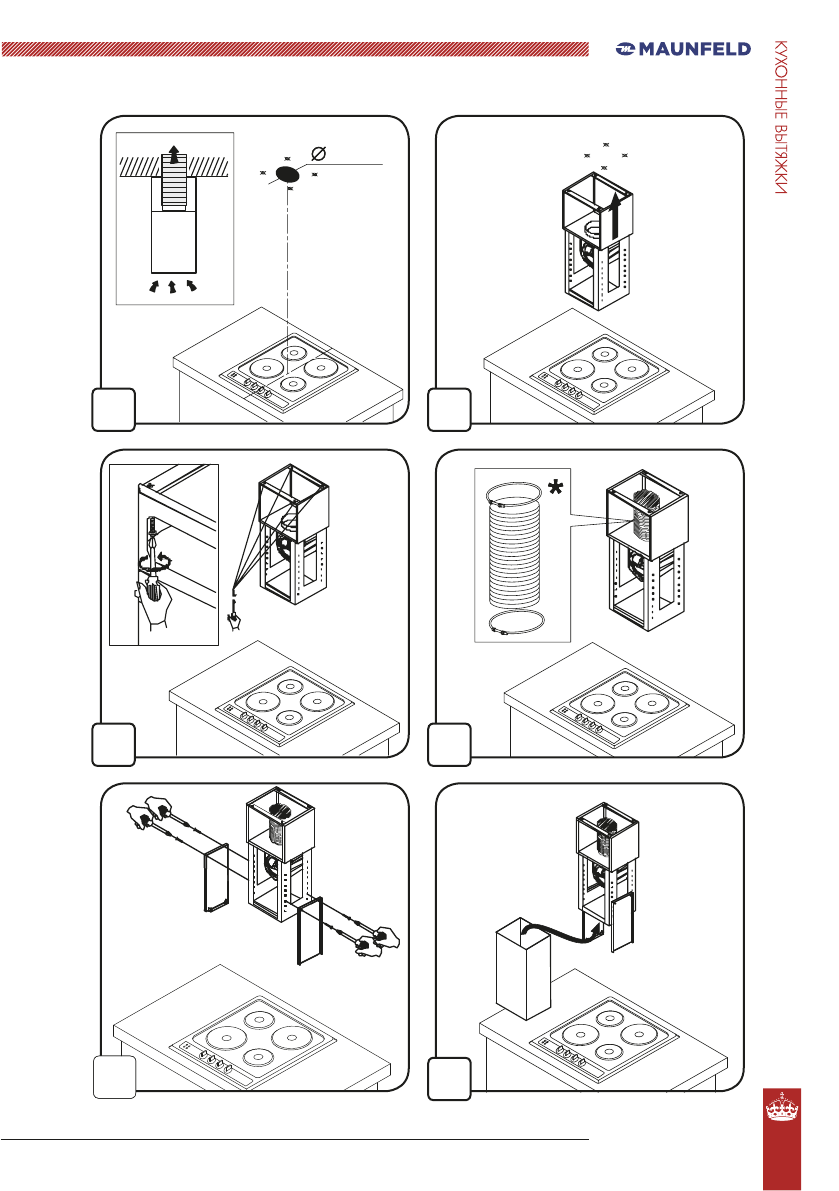 MAUNFELD

КУХОННЫЕ ВЫТЯЖКИ

Ø

*