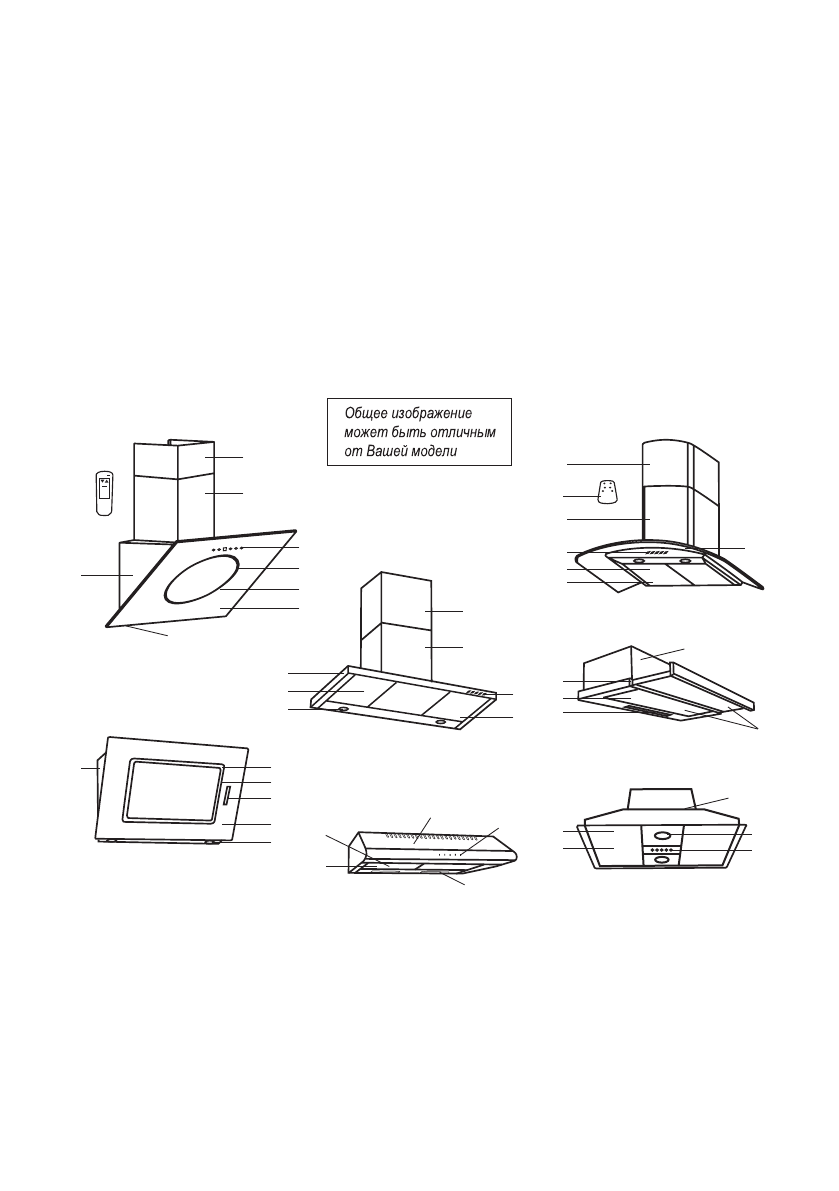 Общее изображение может быть отличным от Вашей модели