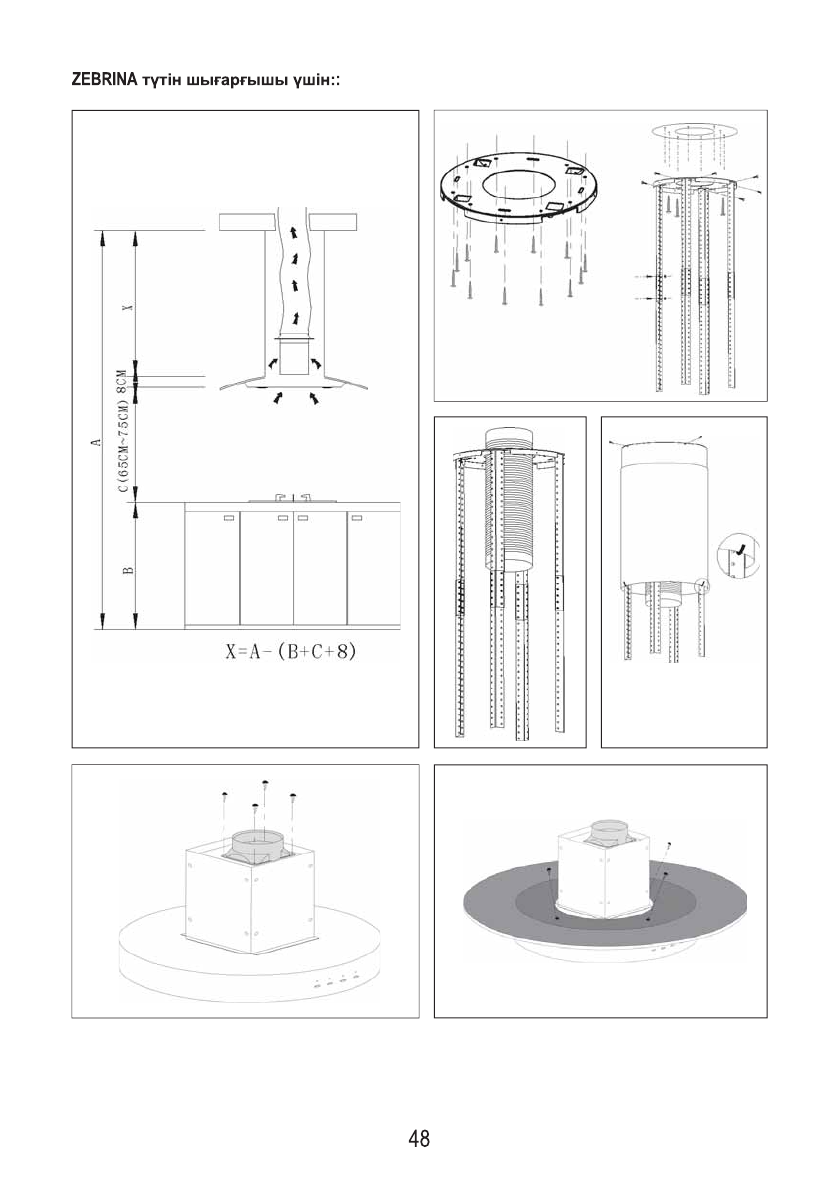 ZEBRINA түтін шығарғышы үшін::

A

X

8CM

C(65CM~75CM)

B

X=A-(B+C+8)

48