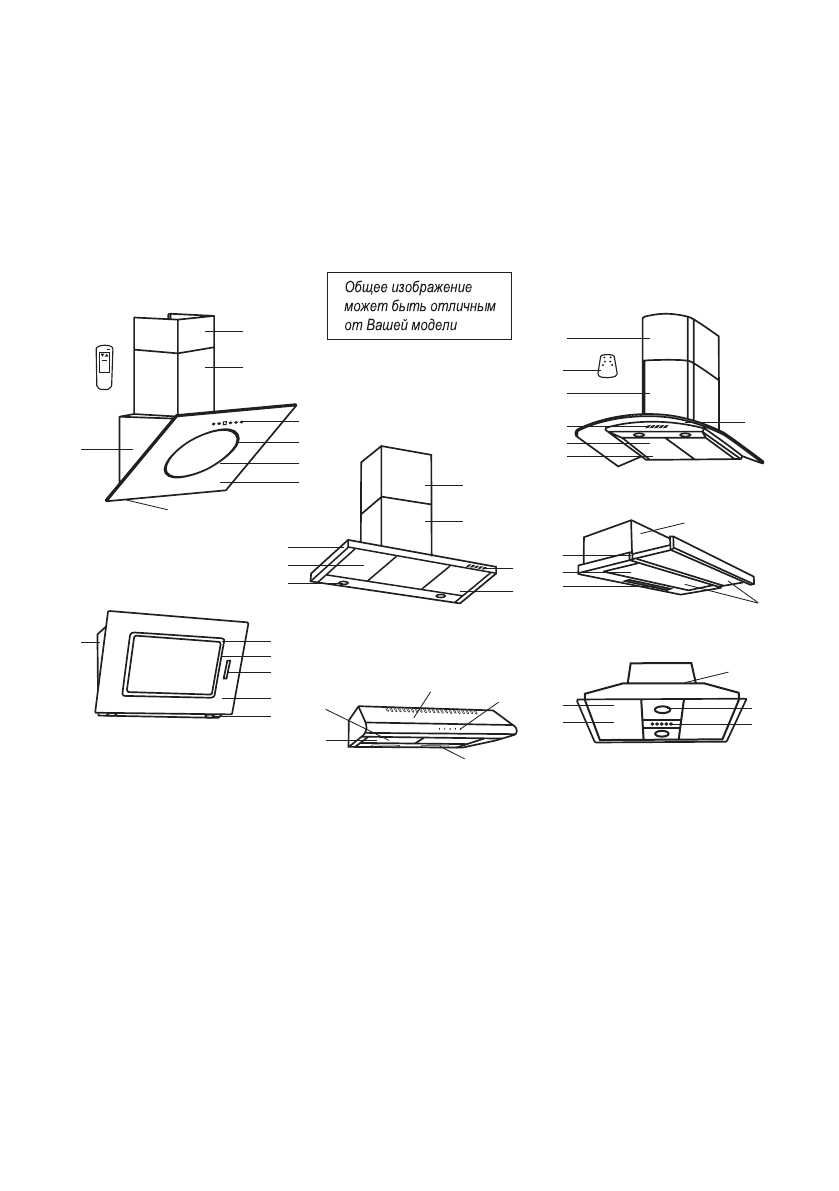 Общее изображение может быть отличным от Вашей модели