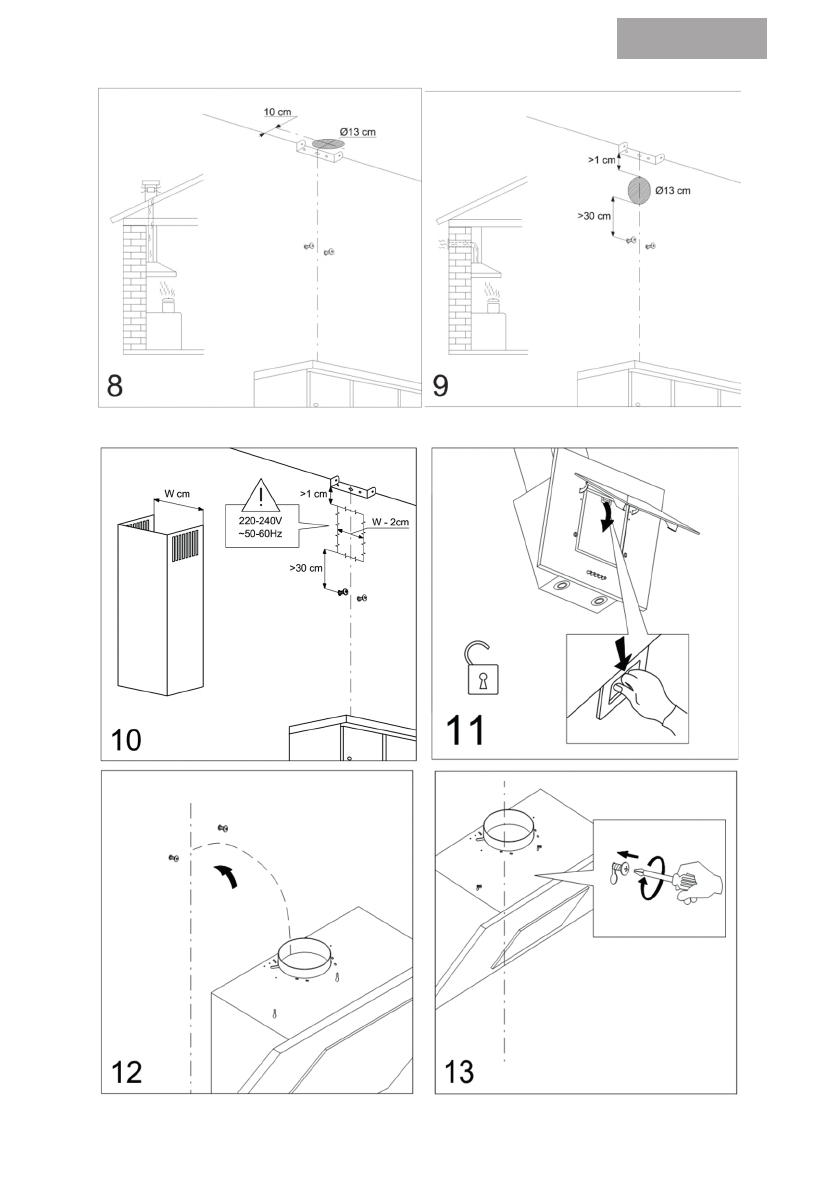 10 cm
Ø13 cm
8

>1 cm
Ø13 cm
>30 cm
9

W cm
220-240V
~50-60Hz
>1 cm
W - 2cm
>30 cm
10

11

12

13