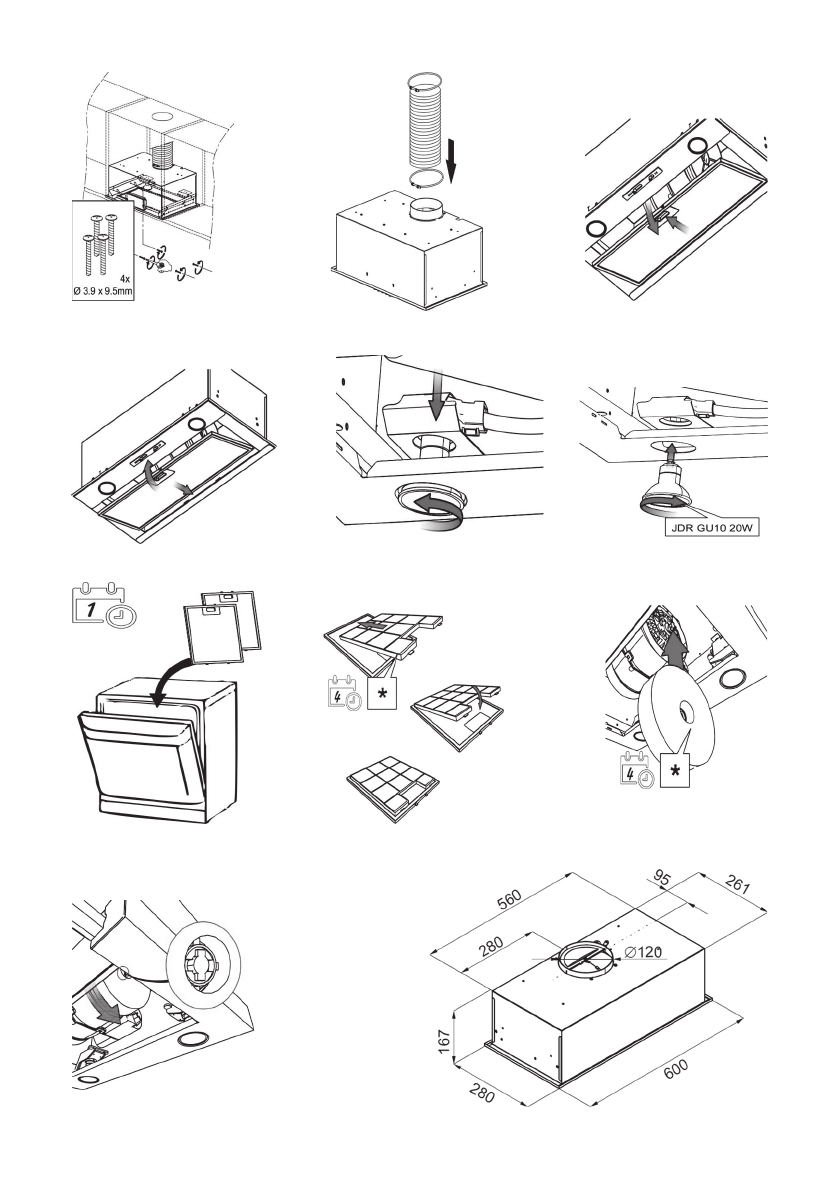 4x
Ø 3.9 x 9.5mm

JDR GU10 20W

1

4
*

4
*

560
95
261
280
Ø120
167
280
600