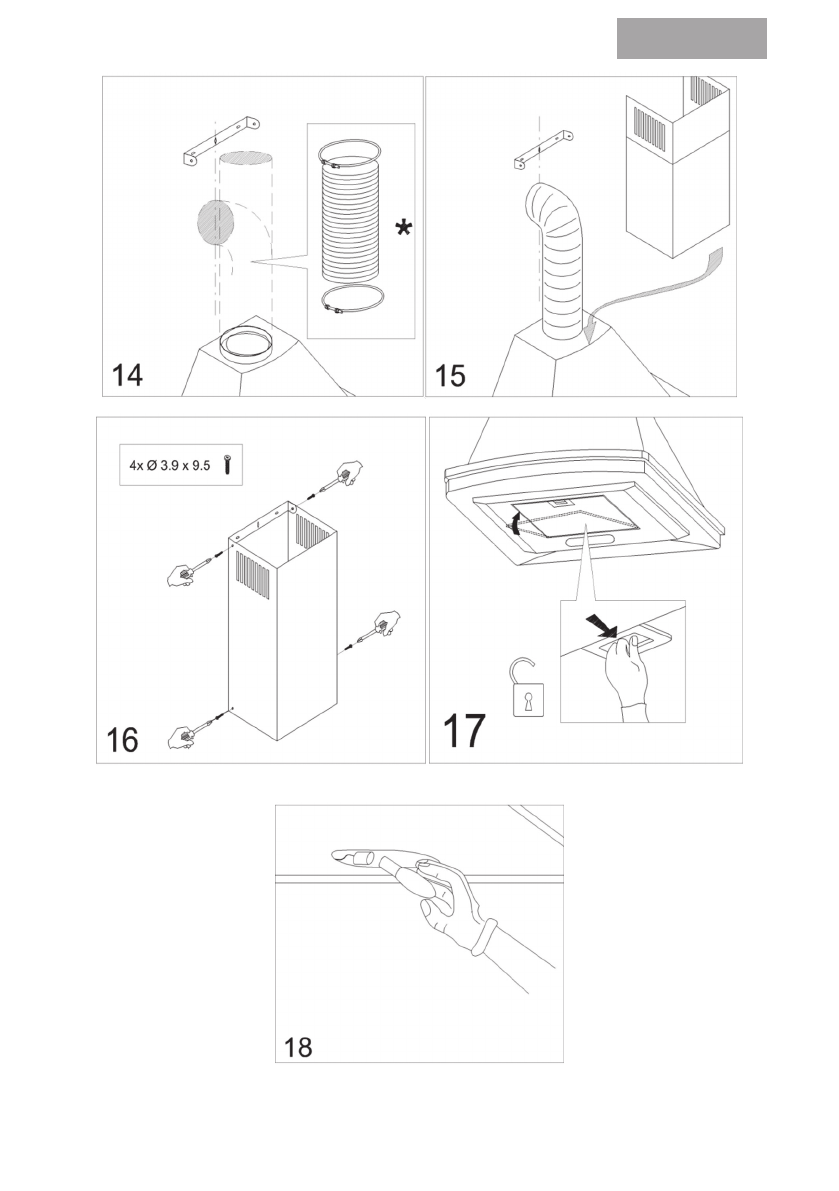 *

14

15

4x Ø 3.9 x 9.5

16

17

18