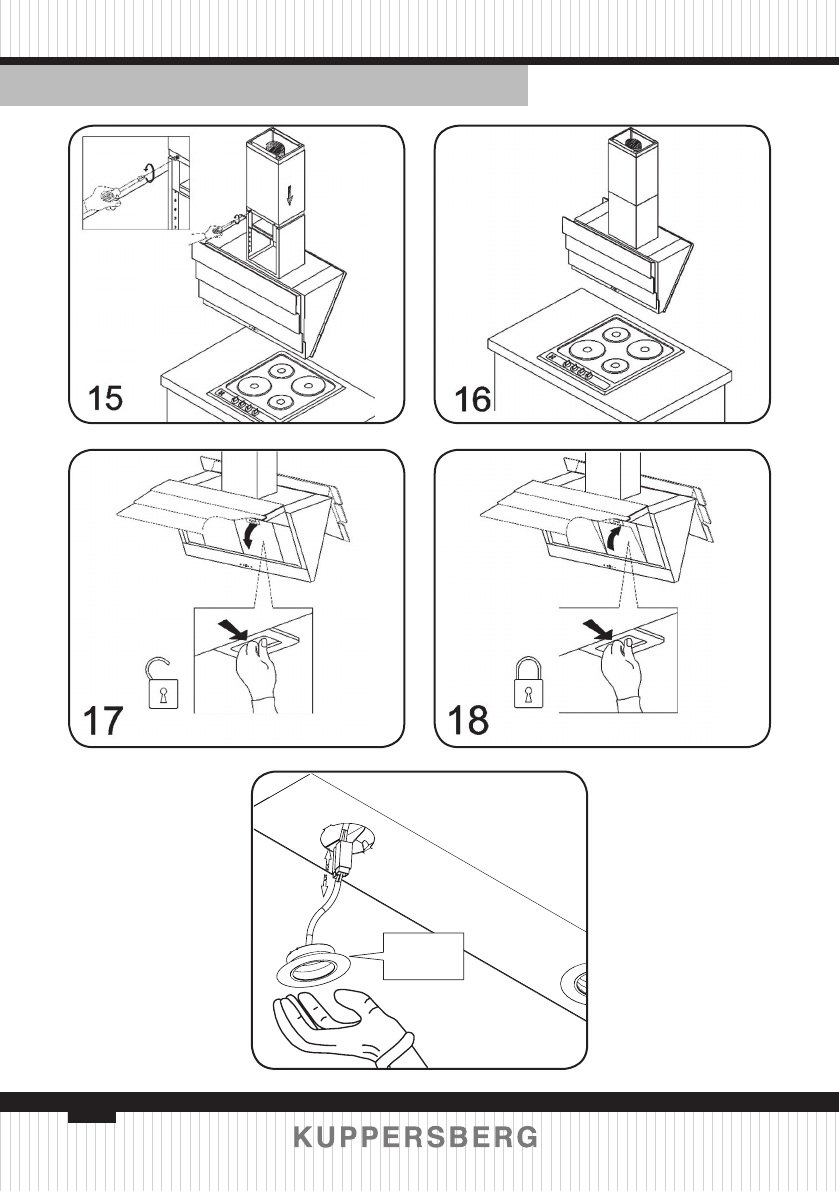 15

16

17

18

KUPPERSBERG