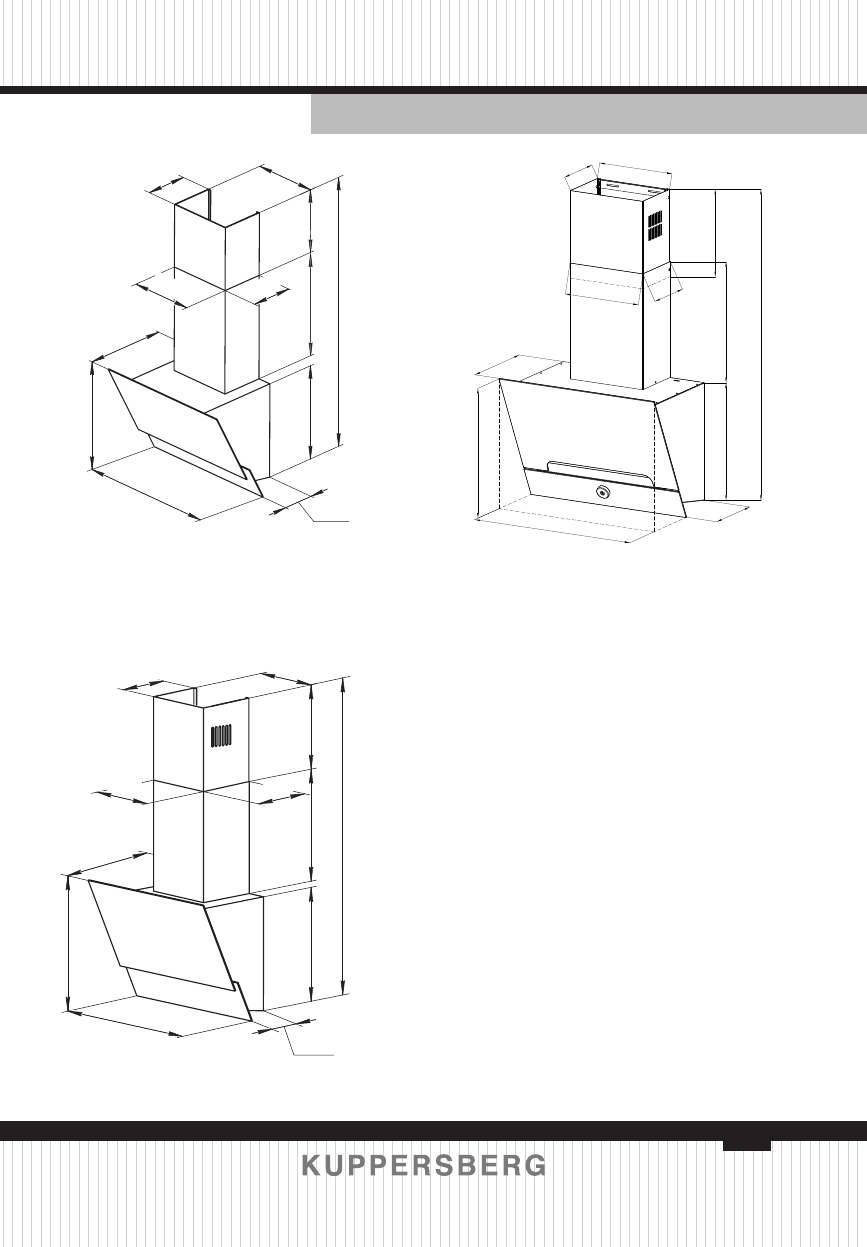 KUPPERSBERG