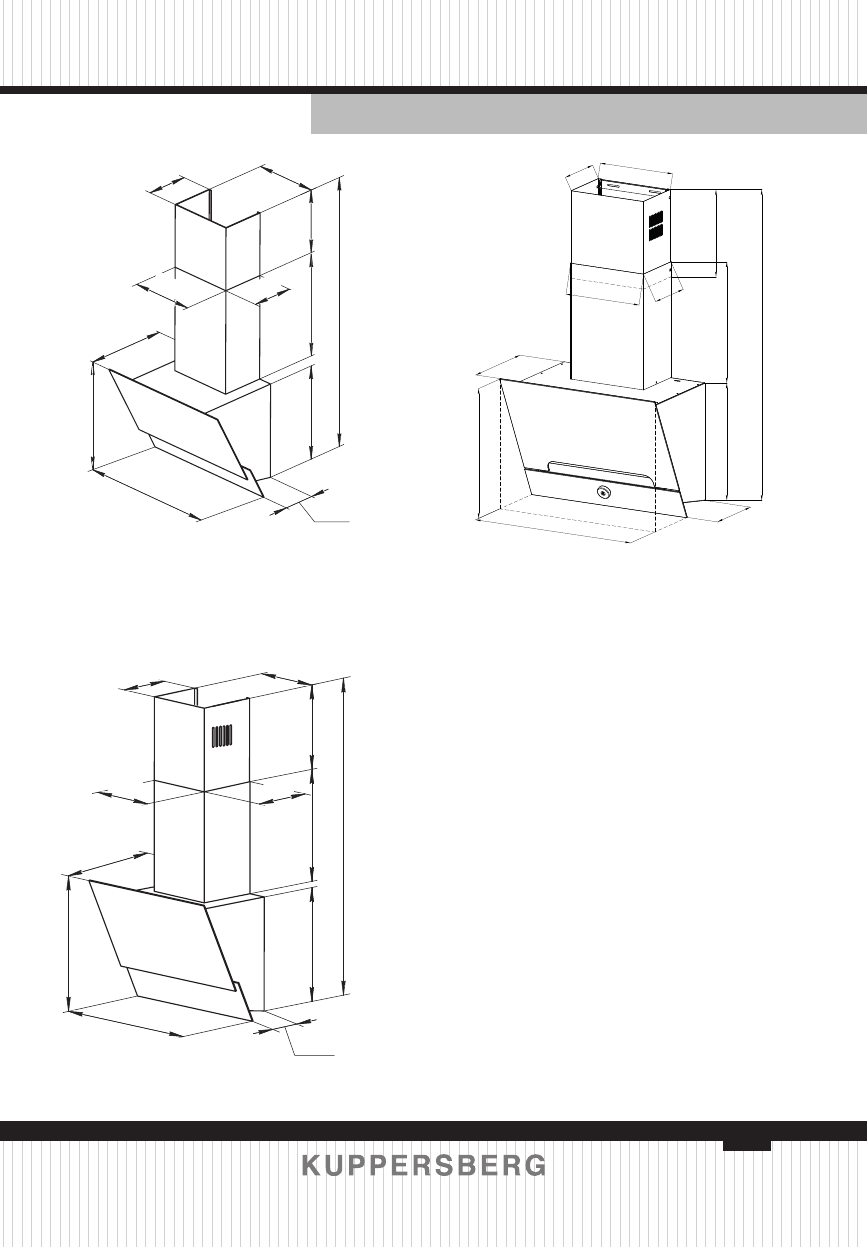 KUPPERSBERG