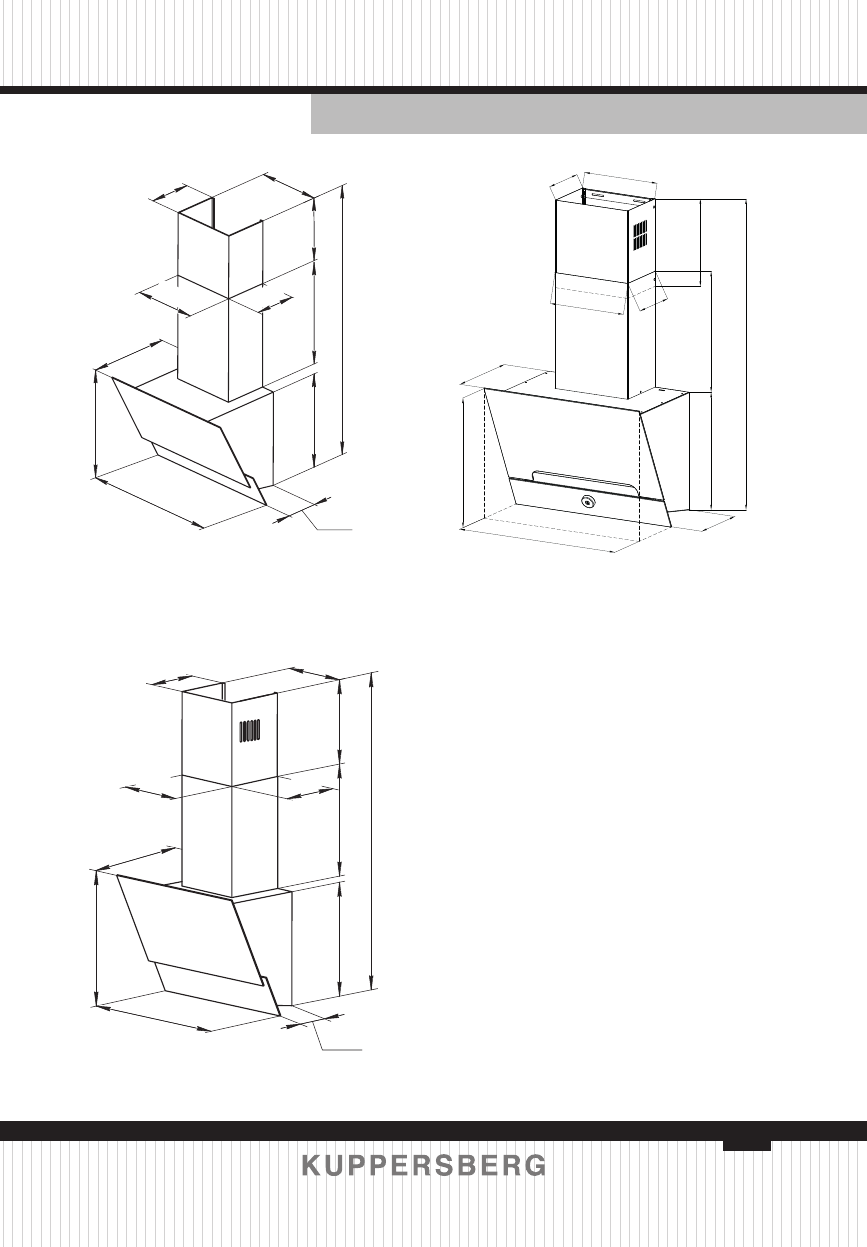 KUPPERSBERG