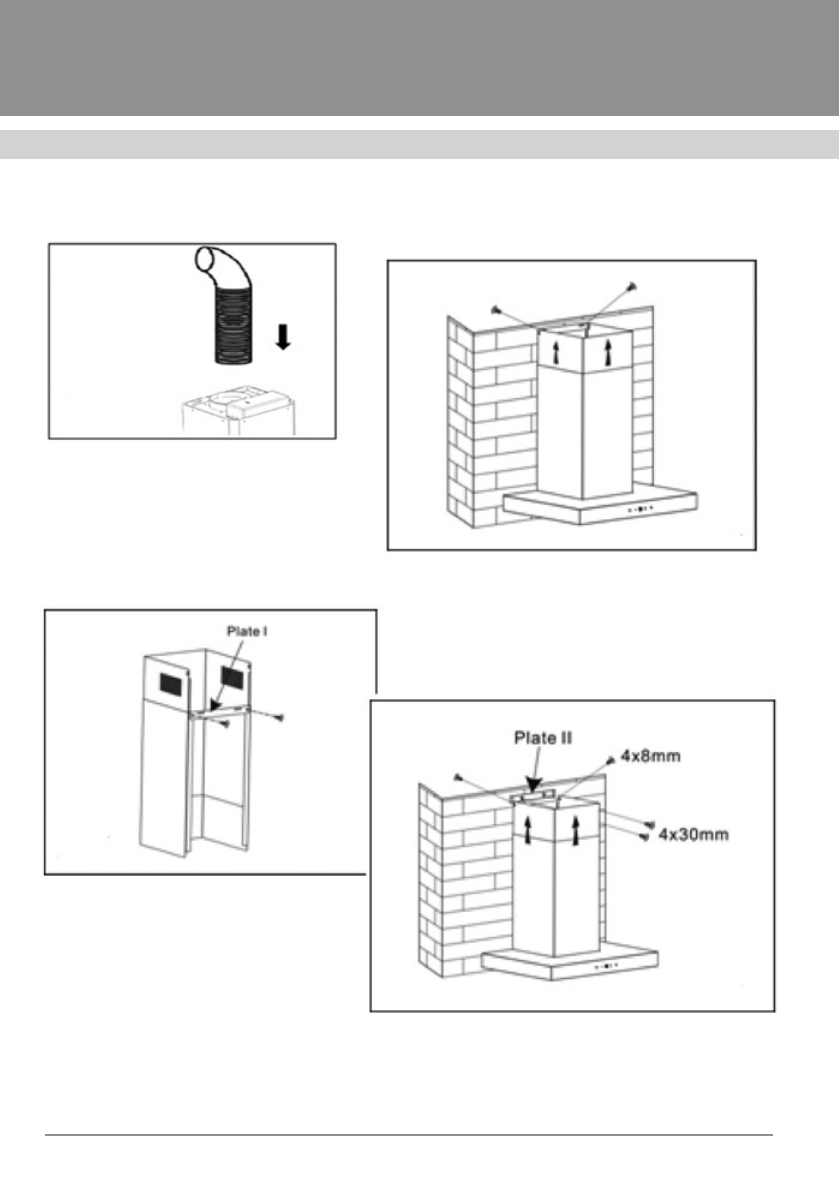 Plate I

Plate II
4x8mm
4x30mm