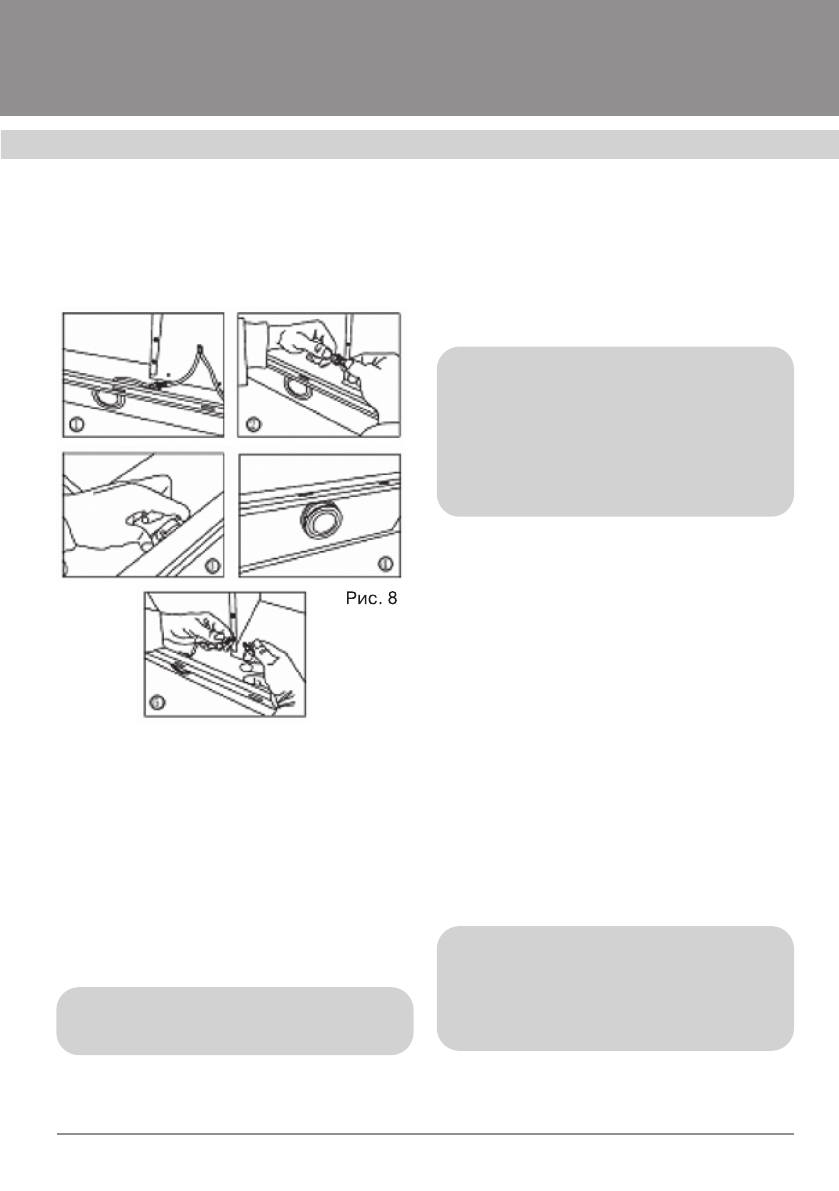 Рис. 8