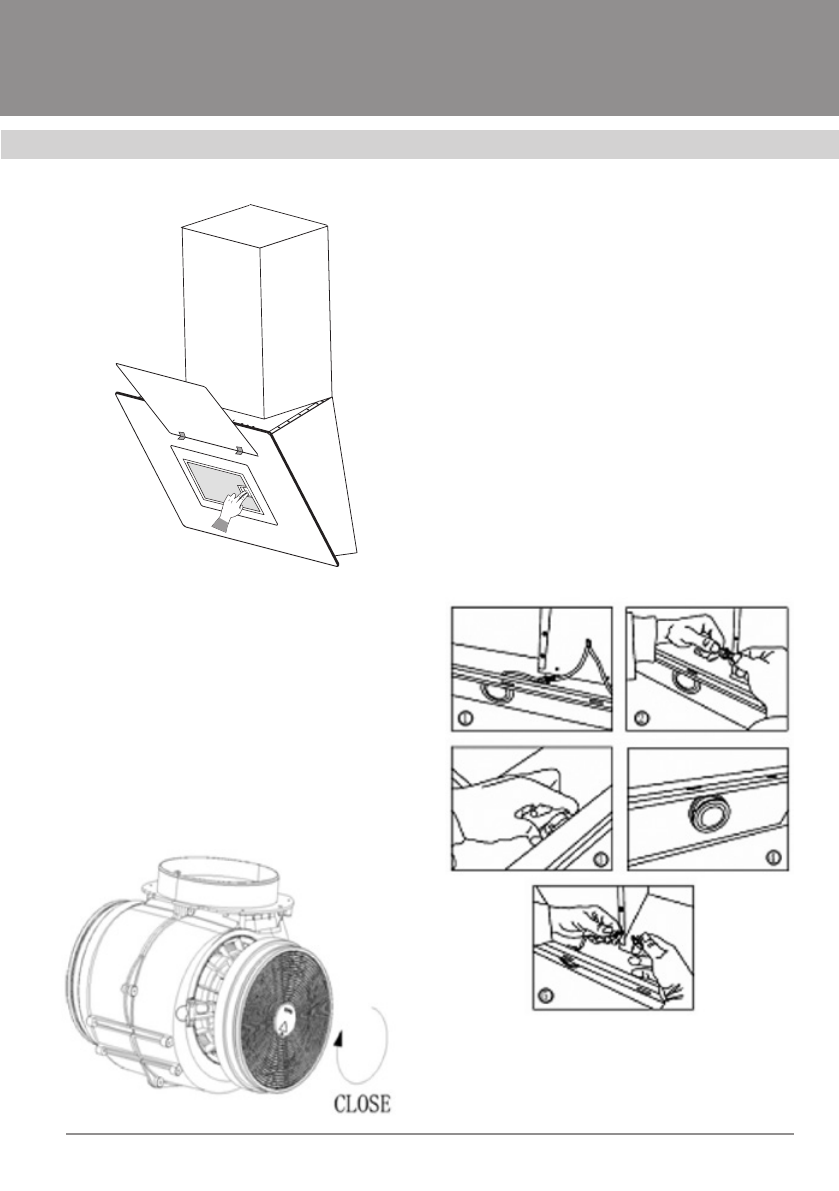 CLOSE