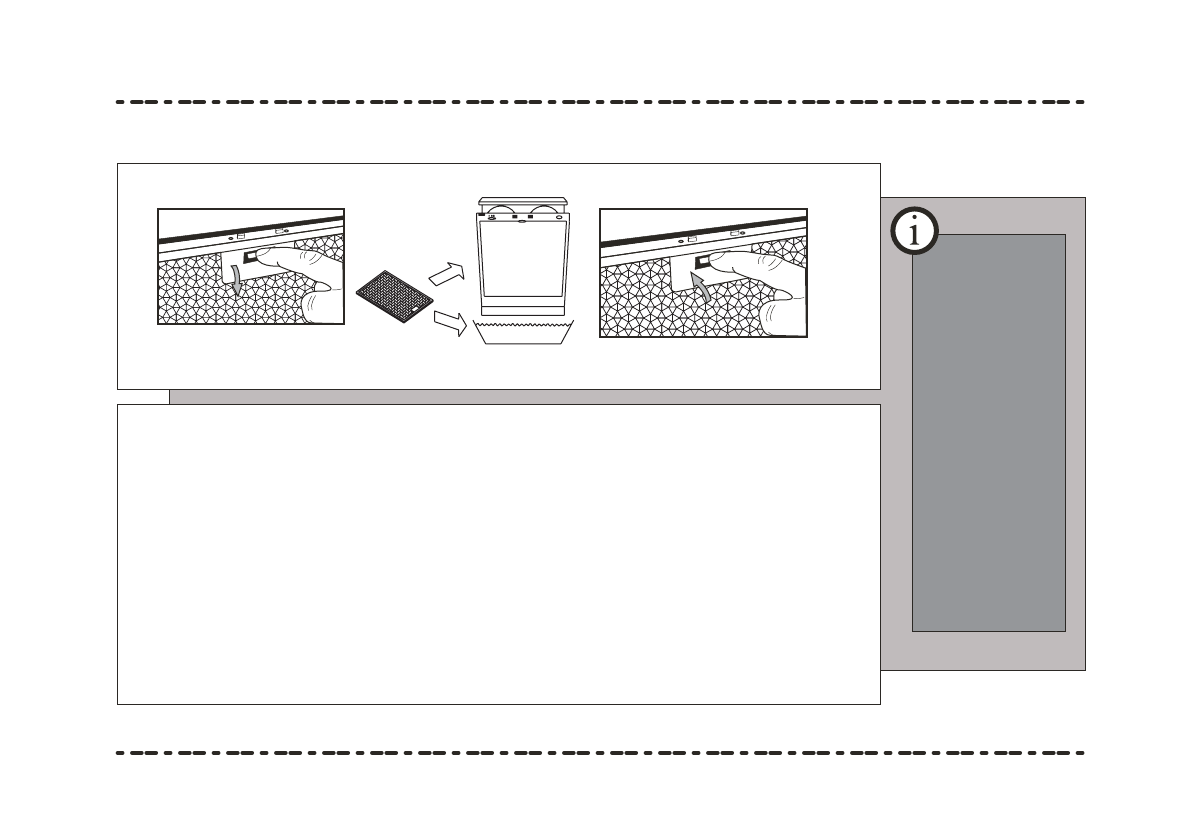 i