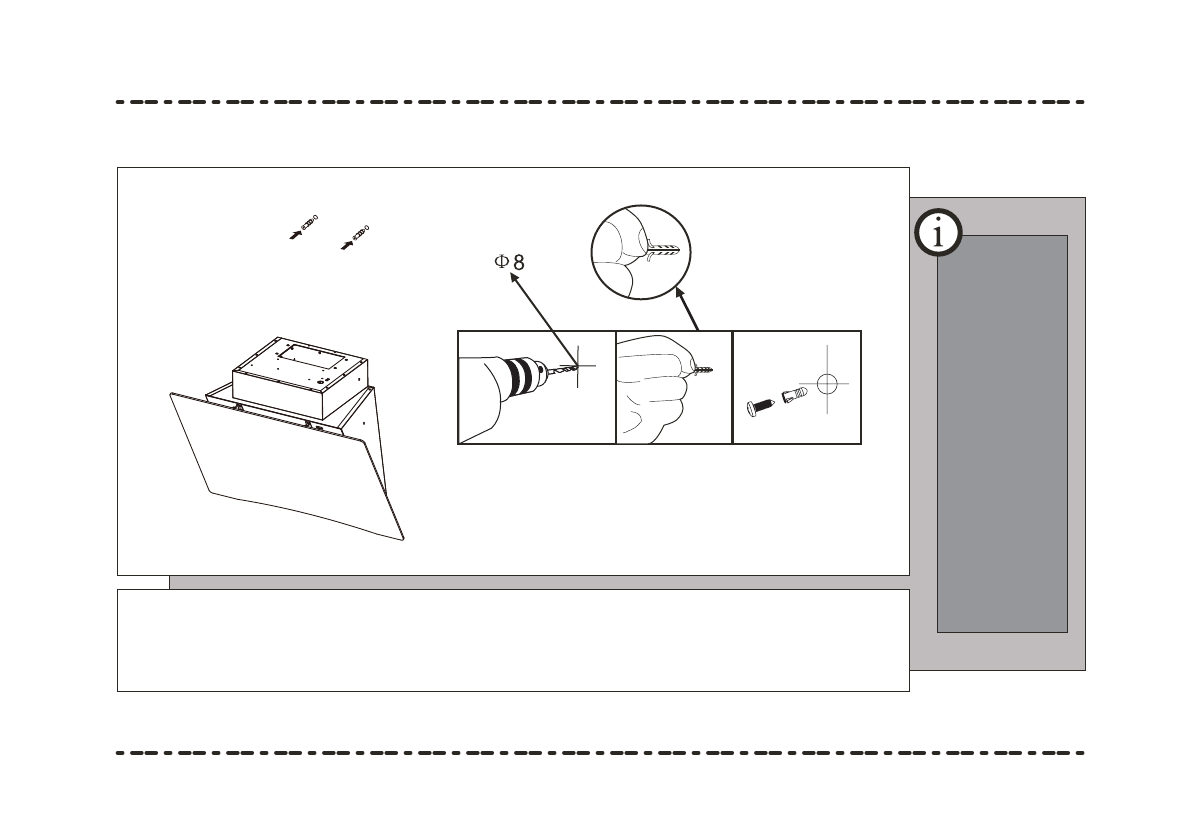 i

Φ8