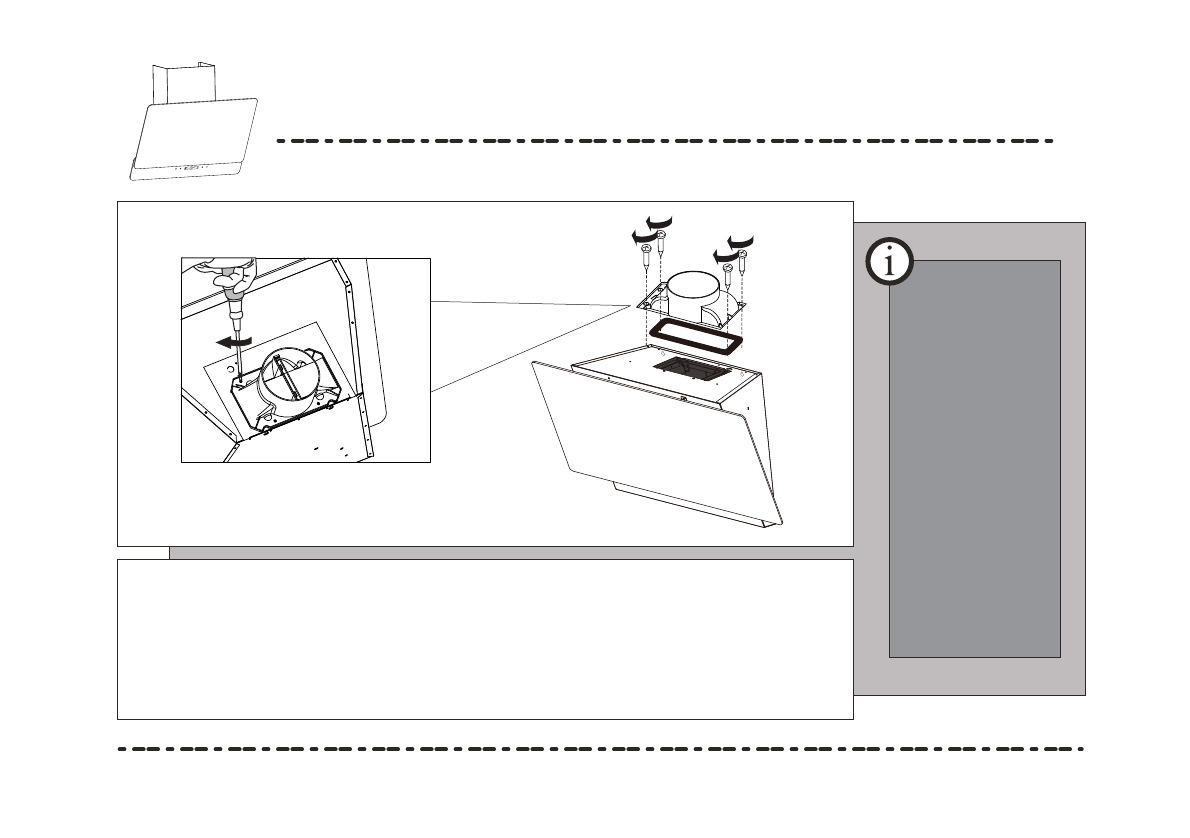 i