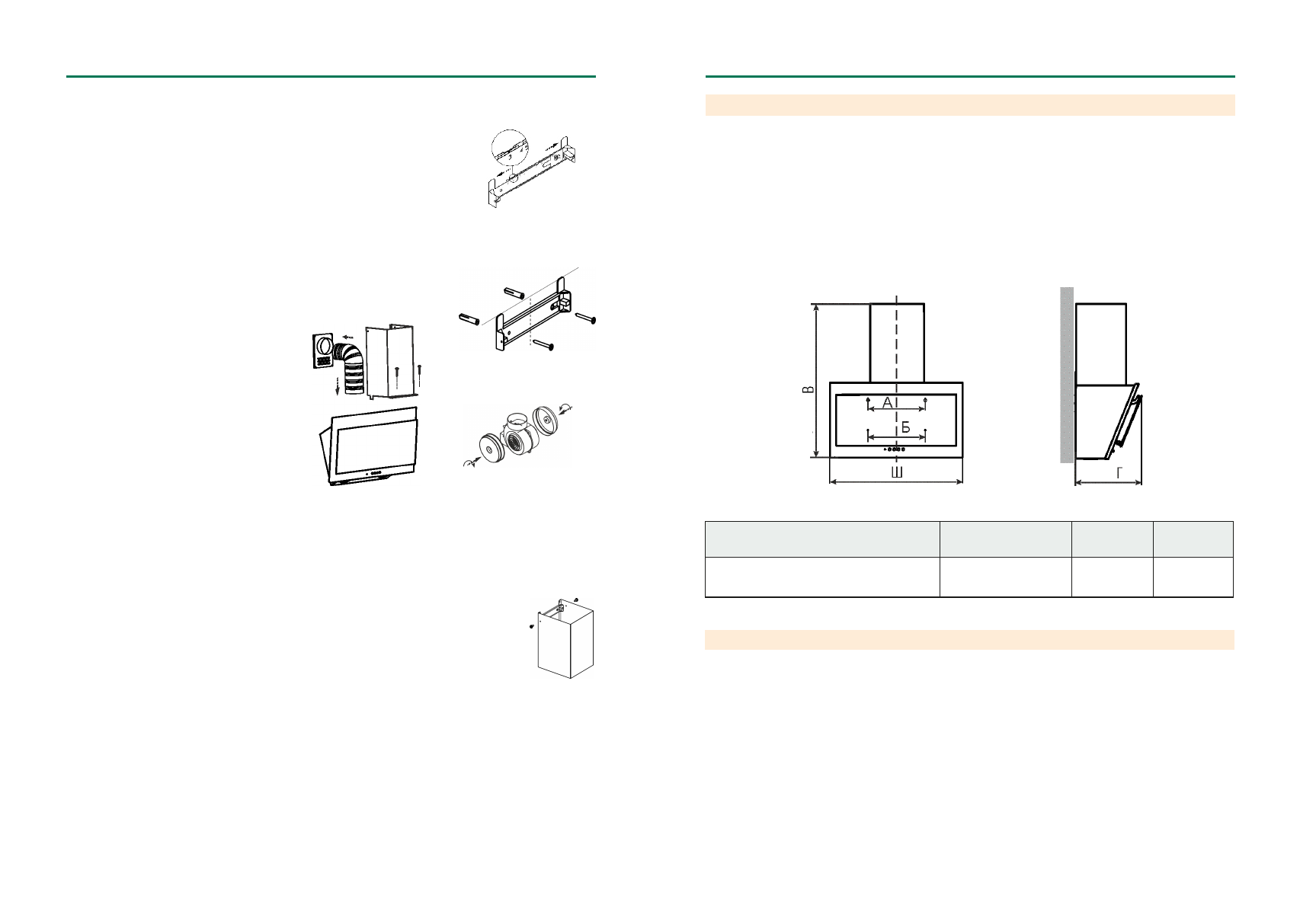 В
А
Б
Ш
Г