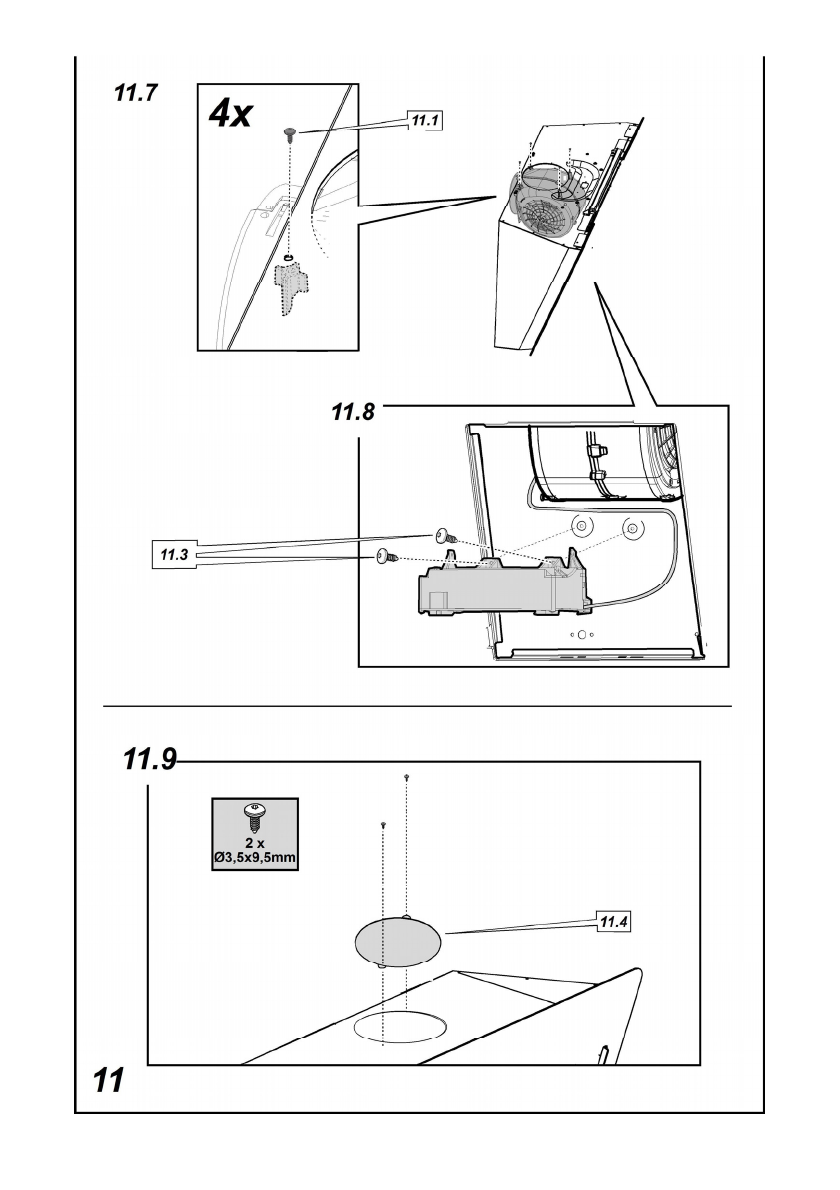 11.7

4x

11.1

11.8

11.3

11.9

2 x
Ø3,5x9,5mm

11.4

11