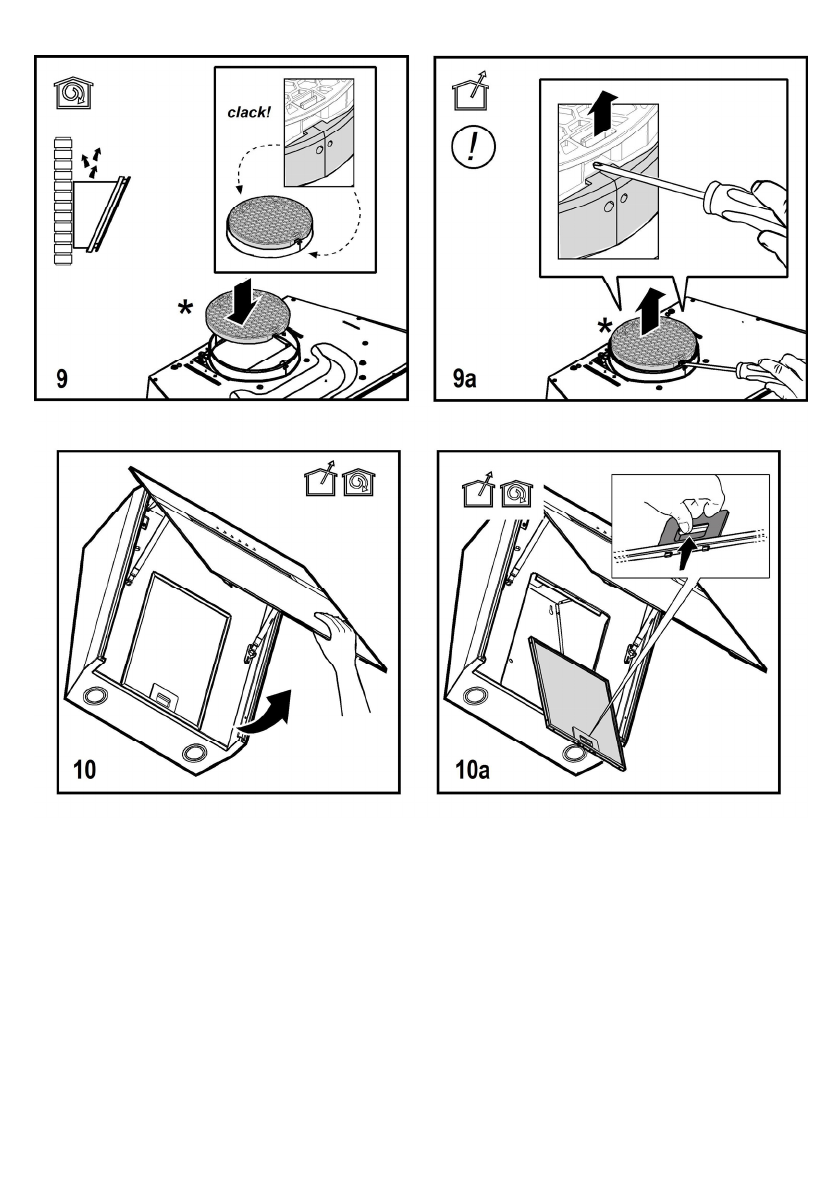 clack!

*

9

!

*

9a

10

10a