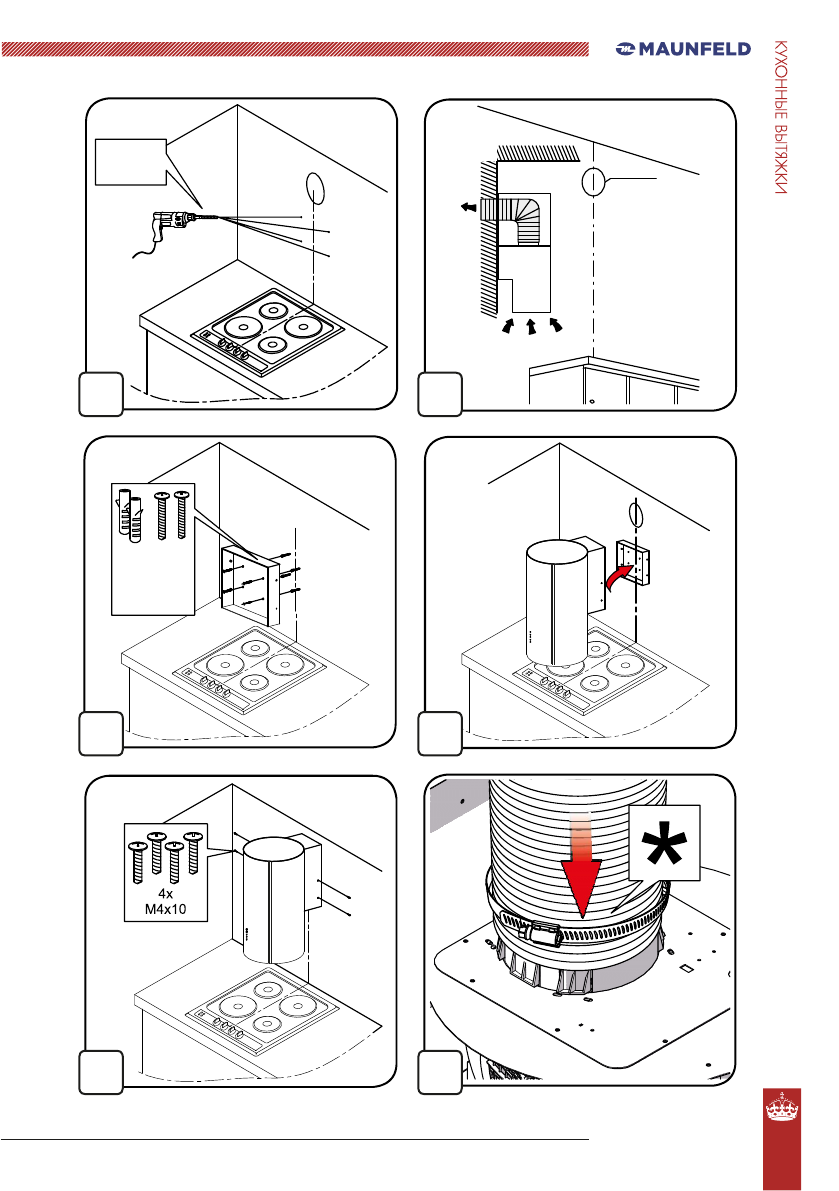 MAUNFELD

КУХОННЫЕ ВЫТЯЖКИ

4x
M4x10

*