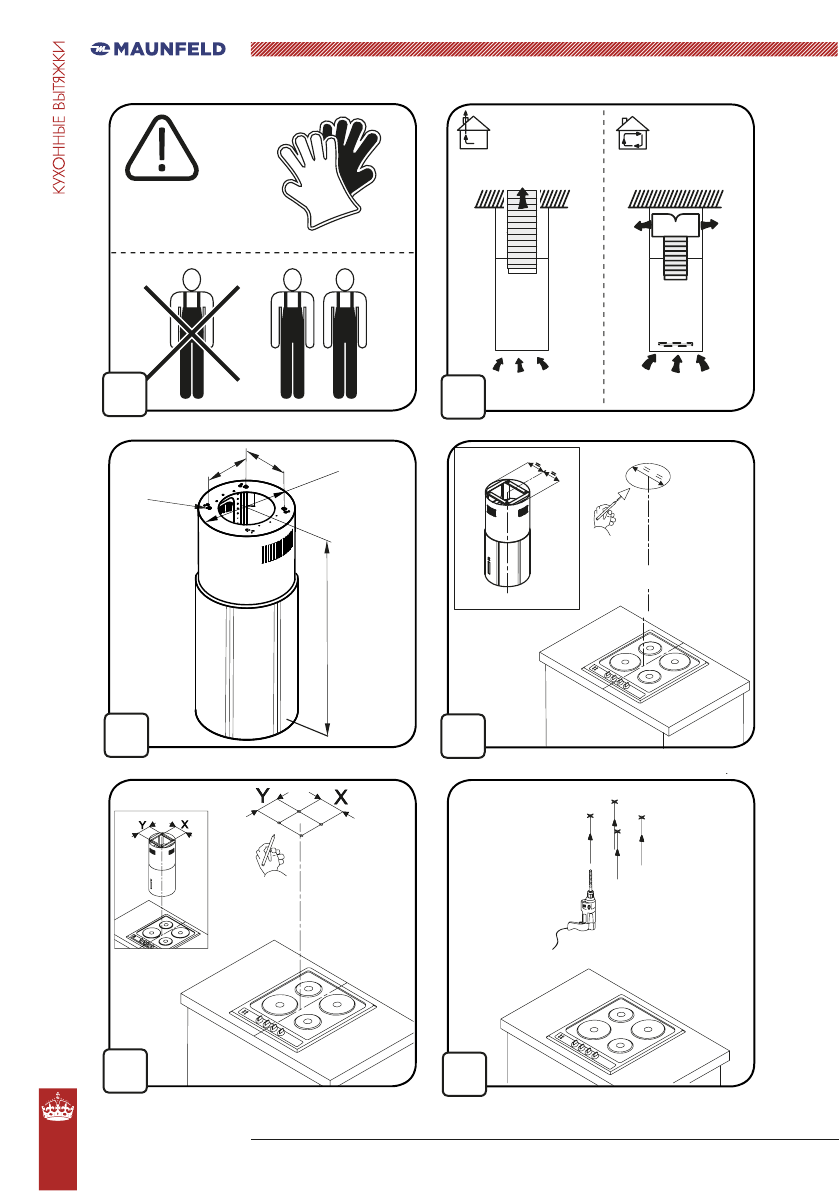 КУХОННЫЕ ВЫТЯЖКИ

MAUNFELD

Y X

Y X