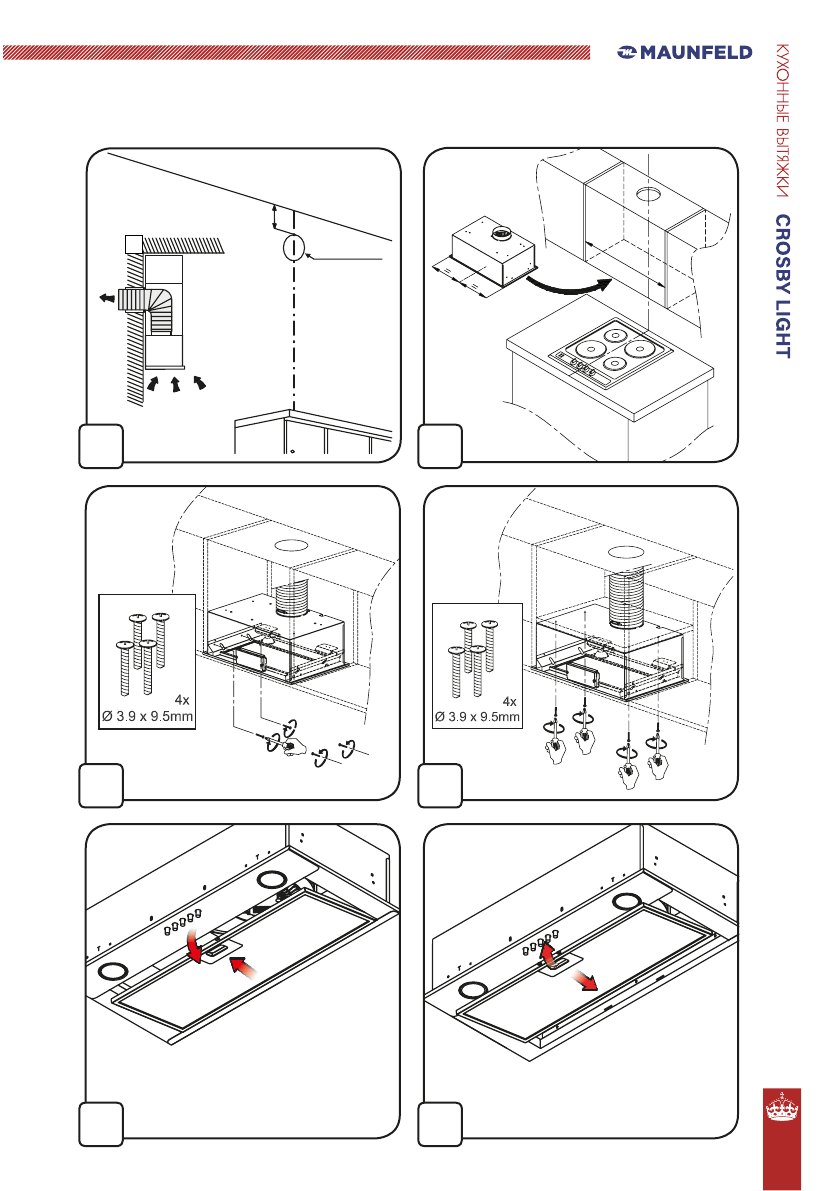 MAUNFELD

КУХОННЫЕ ВЫТЯЖКИ CROSBY LIGHT

4x
Ø 3.9 x 9.5mm

4x
Ø 3.9 x 9.5mm