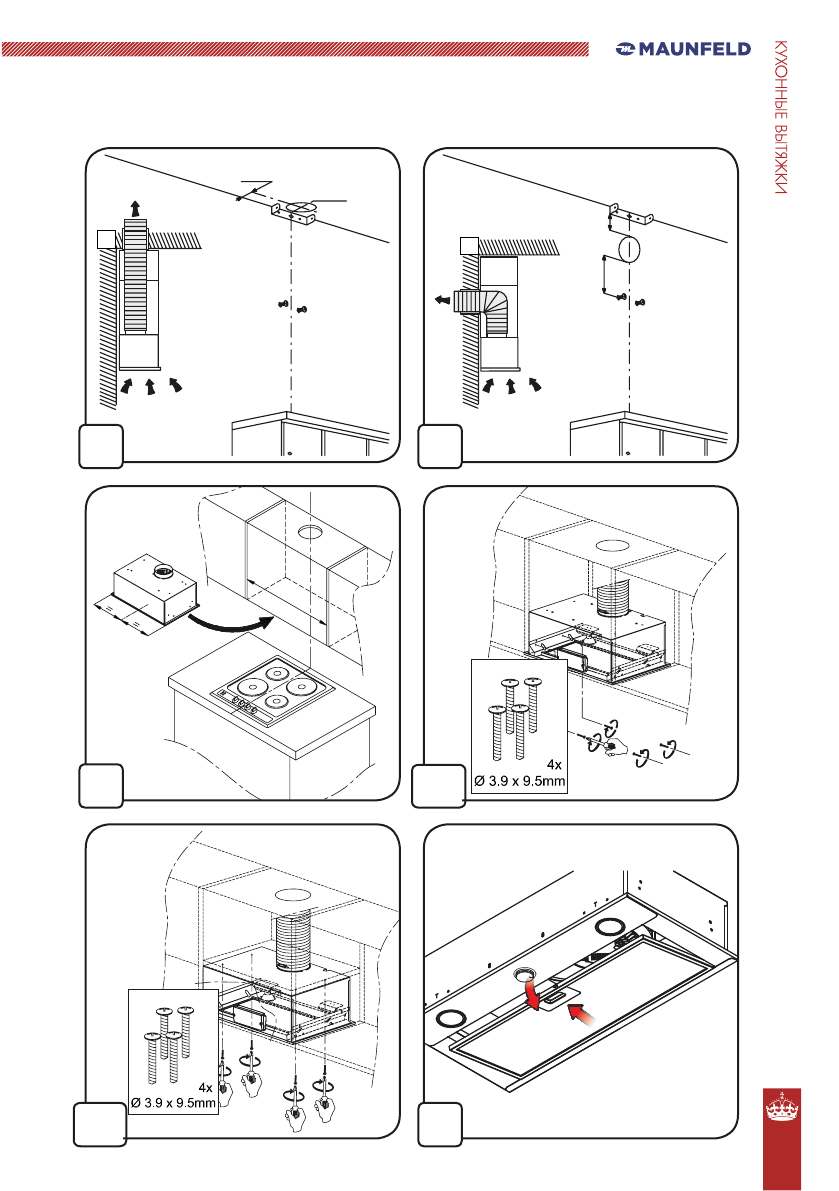 MAUNFELD

КУХОННЫЕ ВЫТЯЖКИ

4x
Ø 3.9 x 9.5mm

4x
Ø 3.9 x 9.5mm