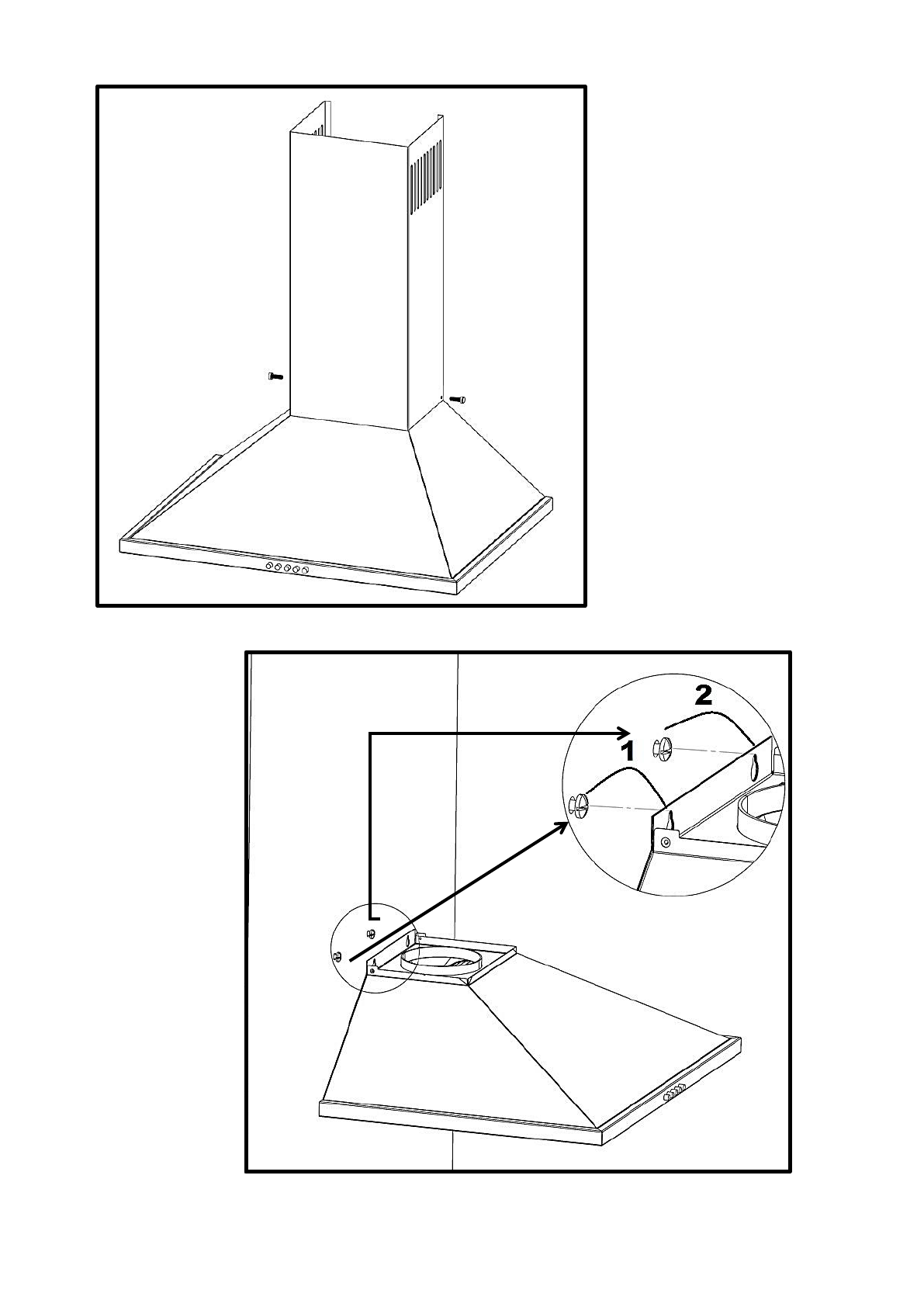 2
1