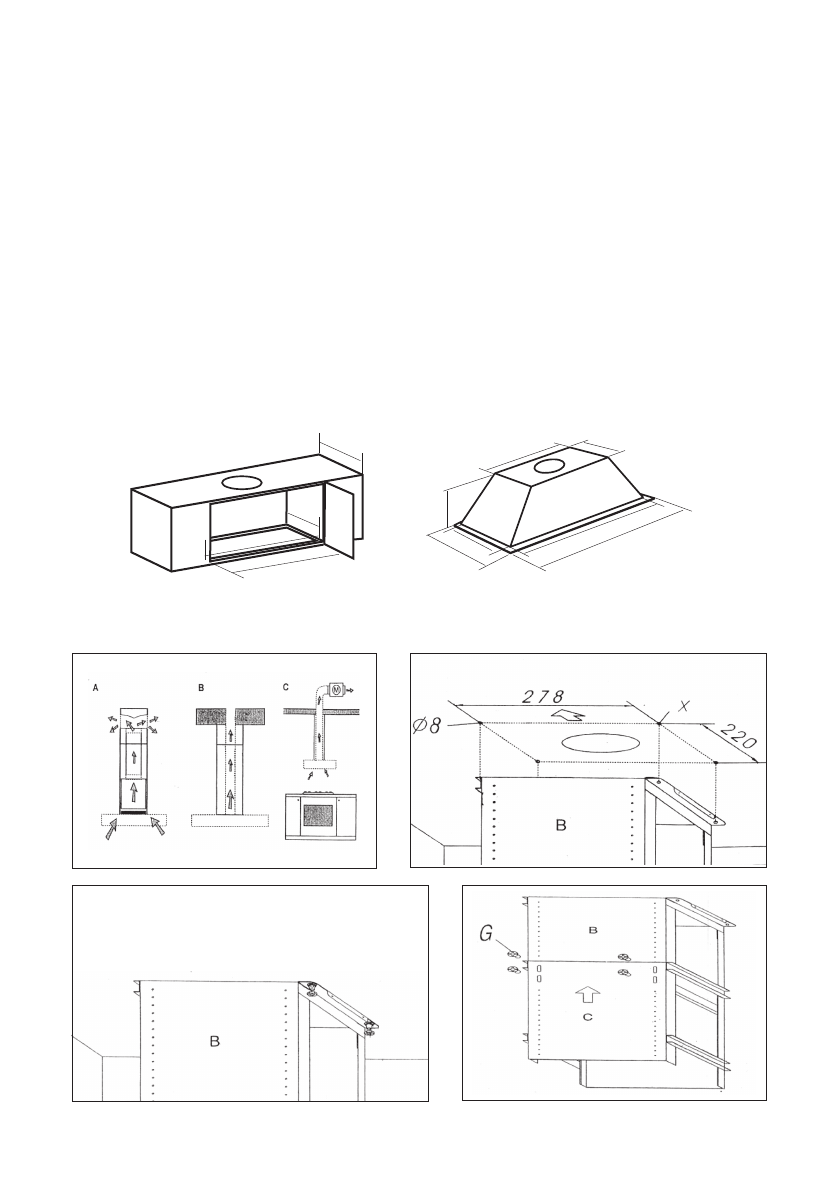 A
B
C
M

278
X
Ø8
220
B

B

G
B
C