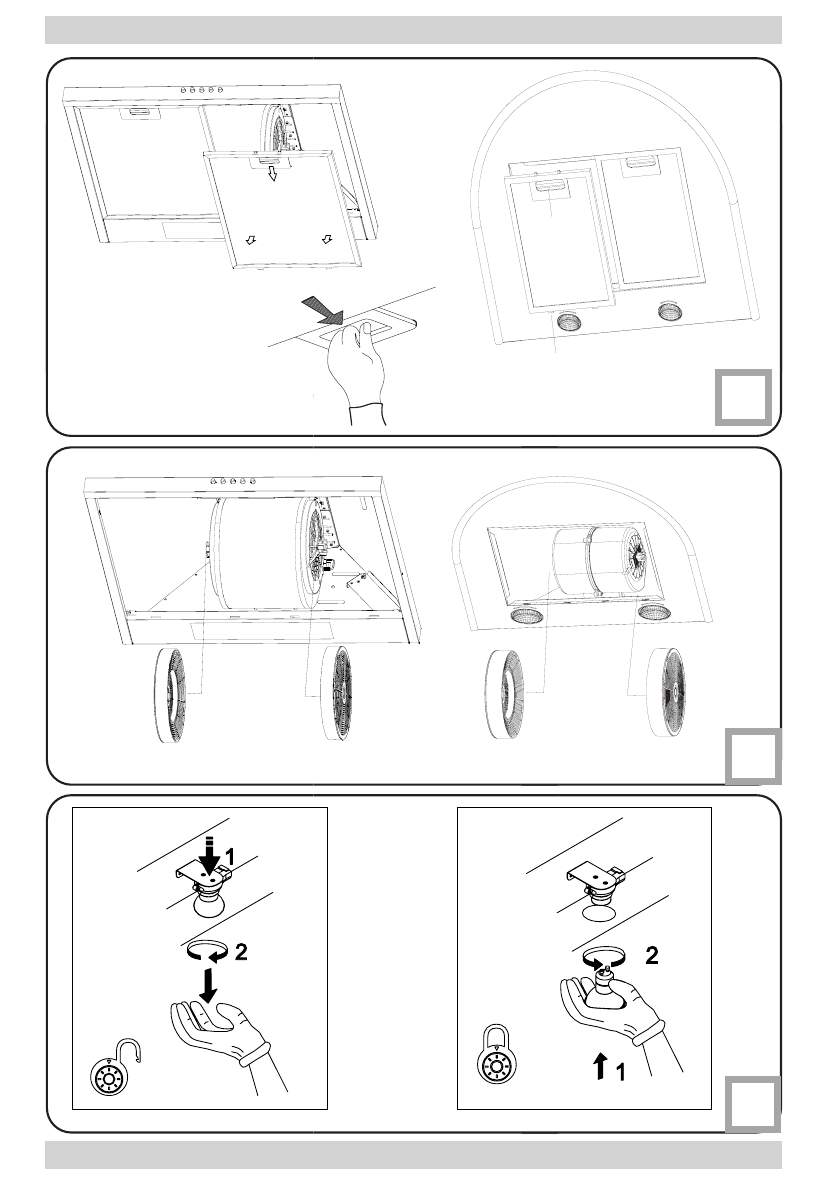 1
2
2
1