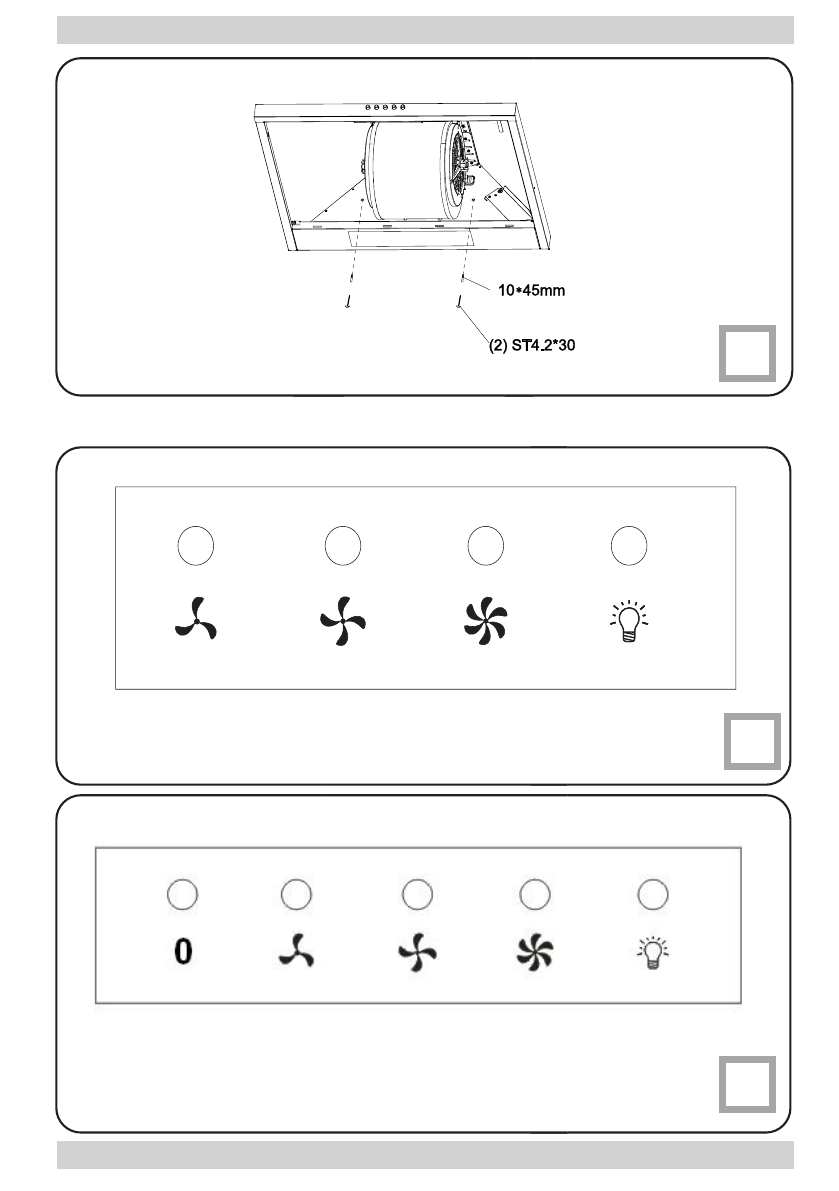 10*45mm

(2) ST4.2*30

0