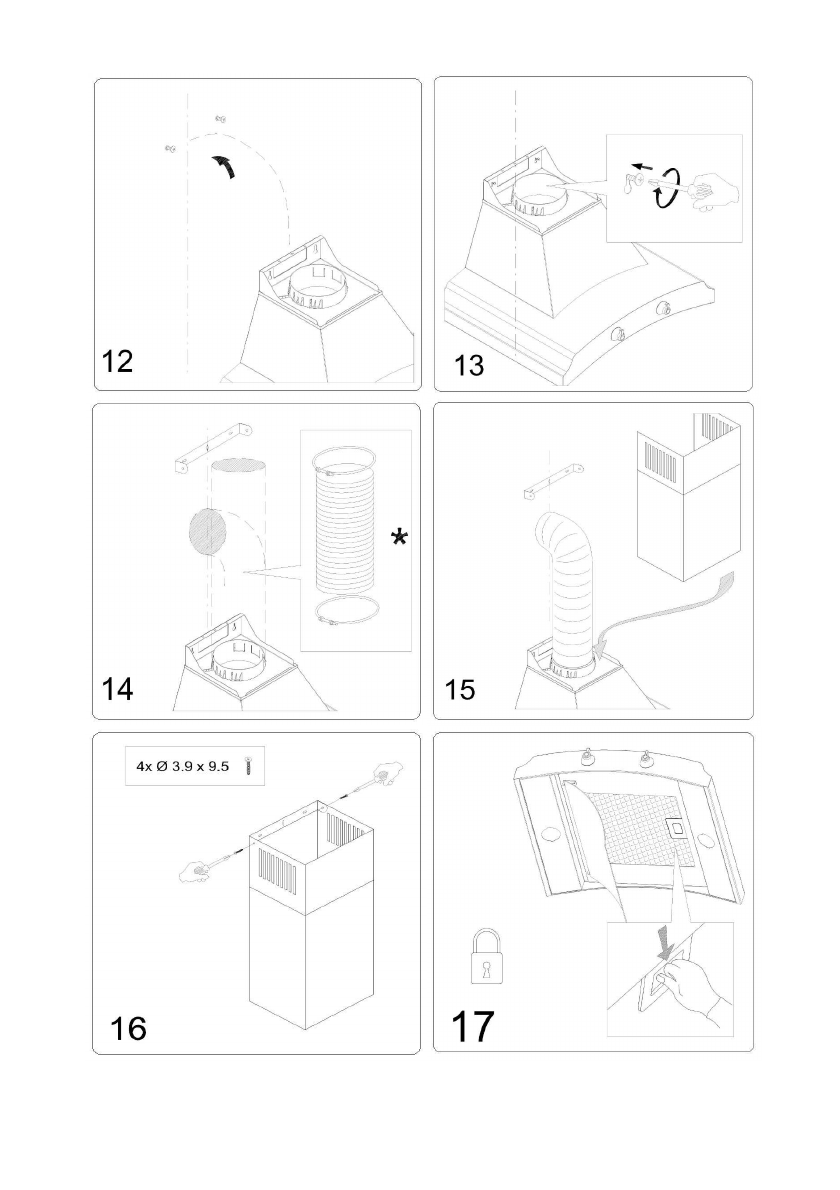 12

13

*

14

15

4x Ø 3.9 x 9.5

16

17