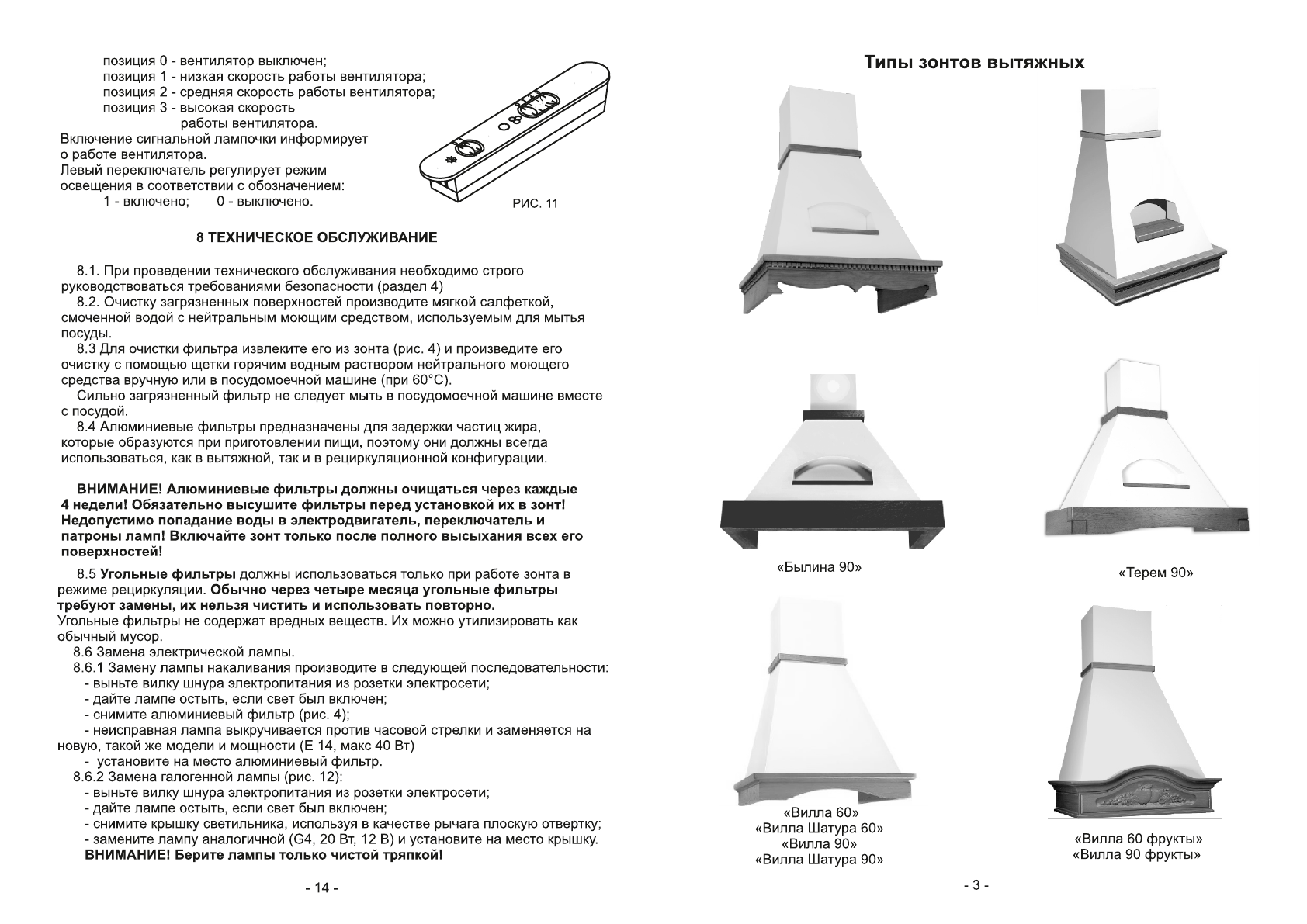 позиция 0 - вентилятор выключен;
позиция 1 - низкая скорость работы вентилятора;
позиция 2 - средняя скорость работы вентилятора;
позиция 3 - высокая скорость работы вентилятора.
Включение сигнальной лампочки информирует о работе вентилятора.
Левый переключатель регулирует режим освещения в соответствии с обозначением:
1 - включено; 0 - выключено.

РИС. 11

8 ТЕХНИЧЕСКОЕ ОБСЛУЖИВАНИЕ

8.1. При проведении технического обслуживания необходимо строго руководствоваться требованиями безопасности (раздел 4)
8.2. Очистку загрязненных поверхностей производите мягкой салфеткой, смоченной водой с нейтральным моющим средством, используемым для мытья посуды.
8.3 Для очистки фильтра извлеките его из зонта (рис. 4) и произведите его очистку с помощью щетки горячим водным раствором нейтрального моющего средства вручную или в посудомоечной машине (при 60°С).
Сильно загрязненный фильтр не следует мыть в посудомоечной машине вместе с посудой.
8.4 Алюминиевые фильтры предназначены для задержки частиц жира, которые образуются при приготовлении пищи, поэтому они должны всегда использоваться, как в вытяжной, так и в рециркуляционной конфигурации.

ВНИМАНИЕ! Алюминиевые фильтры должны очищаться через каждые 4 недели! Обязательно высушите фильтры перед установкой их в зонт! Недопустимо попадание воды в электродвигатель, переключатель и патроны ламп! Включайте зонт только после полного высыхания всех его поверхностей!

8.5 Угольные фильтры должны использоваться только при работе зонта в режиме рециркуляции. Обычно через четыре месяца угольные фильтры требуют замены, их нельзя чистить и использовать повторно.
Угольные фильтры не содержат вредных веществ. Их можно утилизировать как обычный мусор.
8.6 Замена электрической лампы.
8.6.1 Замену лампы накаливания производите в следующей последовательности:
- выньте вилку шнура электропитания из розетки электросети;
- дайте лампе остыть, если свет был включен;
- снимите алюминиевый фильтр (рис. 4);
- неисправная лампа выкручивается против часовой стрелки и заменяется на новую, такой же модели и мощности (Е 14, макс 40 Вт)
- установите на место алюминиевый фильтр.
8.6.2 Замена галогенной лампы (рис. 12):
- выньте вилку шнура электропитания из розетки электросети;
- дайте лампе остыть, если свет был включен;
- снимите крышку светильника, используя в качестве рычага плоскую отвертку;
- замените лампу аналогичной (G4, 20 Вт, 12 В) и установите на место крышку.
ВНИМАНИЕ! Берите лампы только чистой тряпкой!

- 14 -

Типы зонтов вытяжных

«Былина 90»

«Терем 90»

«Вилла 60»
«Вилла Шатура 60»
«Вилла 90»
«Вилла Шатура 90»

«Вилла 60 фрукты»
«Вилла 90 фрукты»

- 3 -