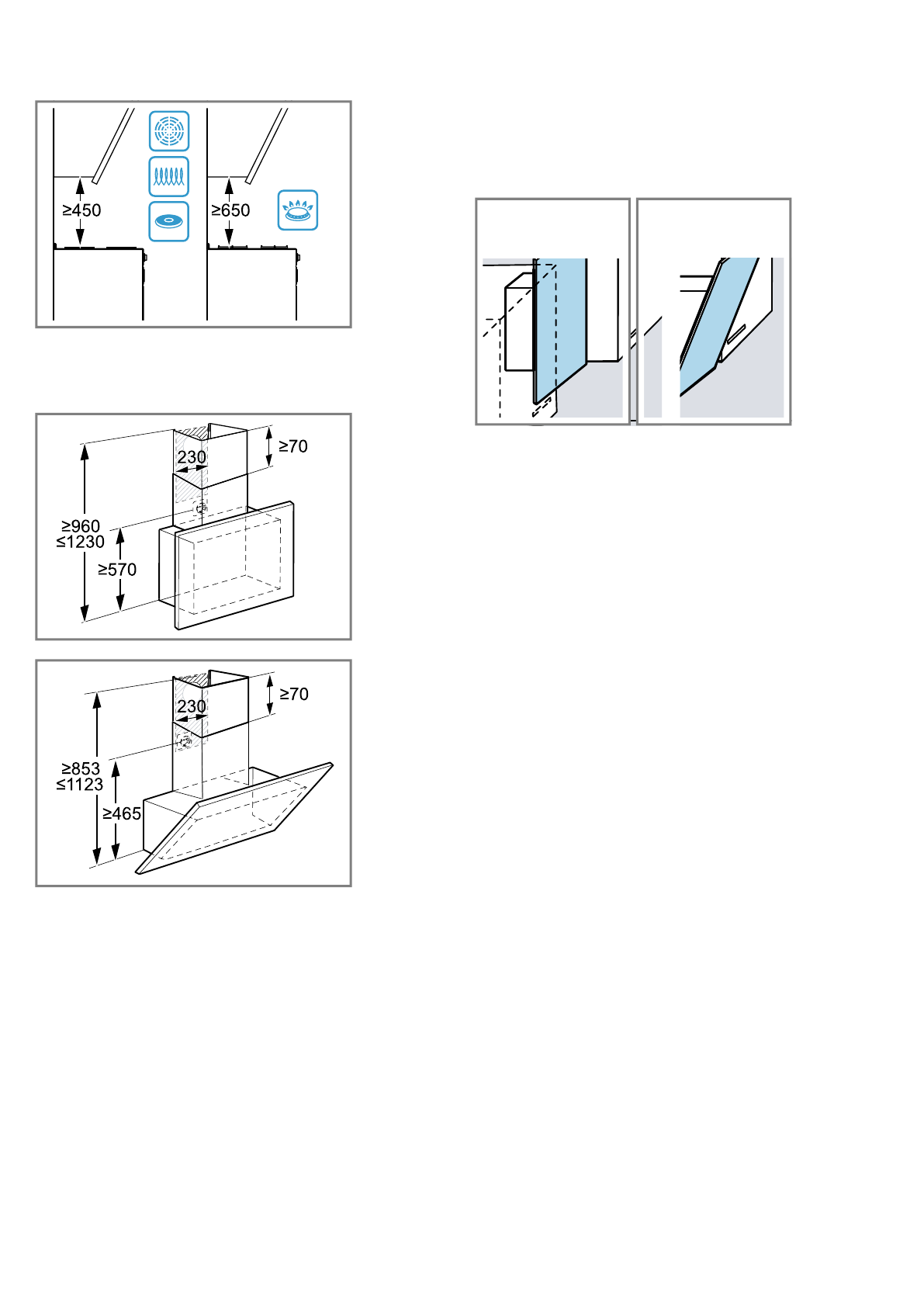 ≥450

≥650

230

≥70

≥960
≤1230

≥570

230

≥70

≥853
≤1123

≥465