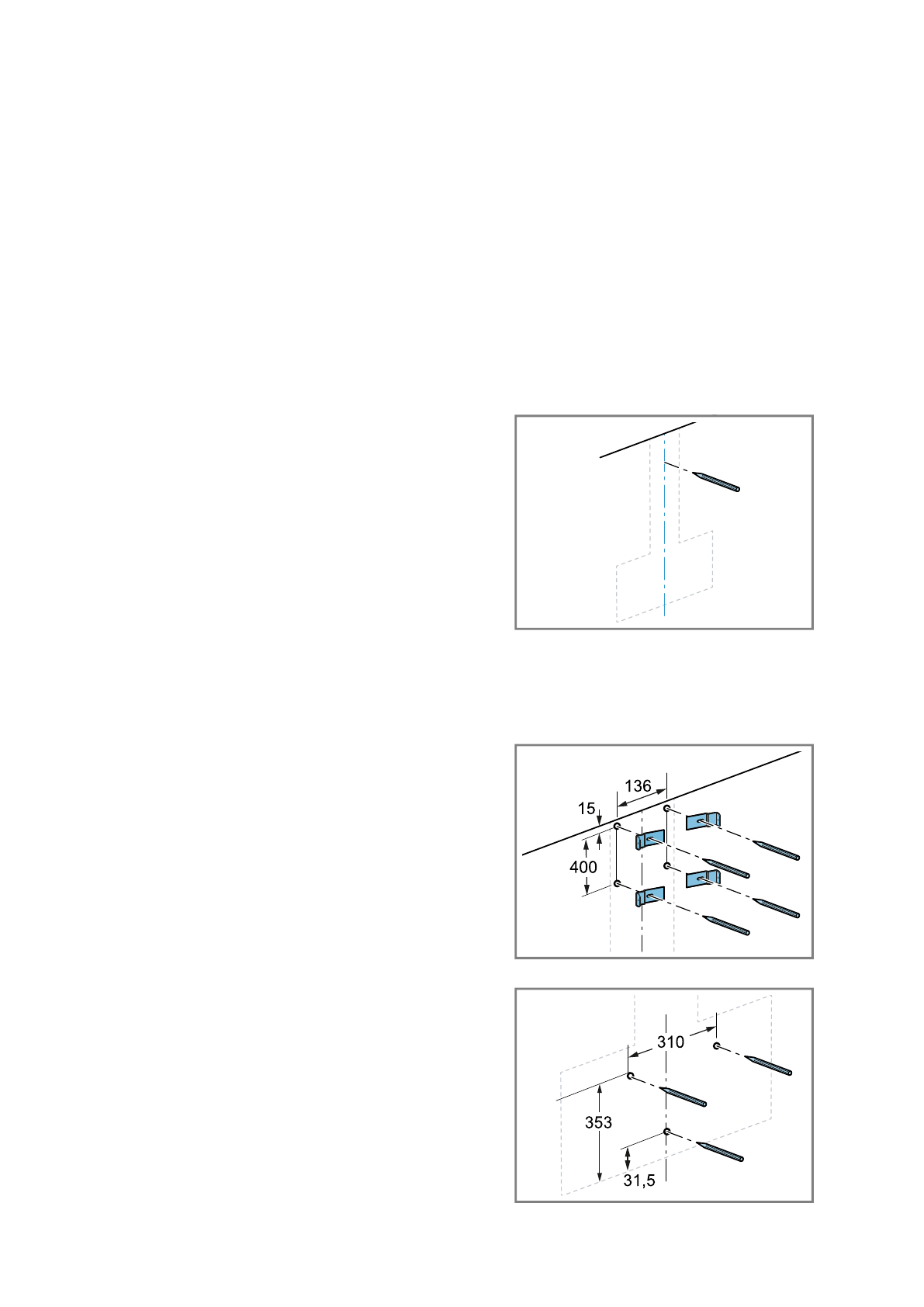 136

15

400

310

353

31,5