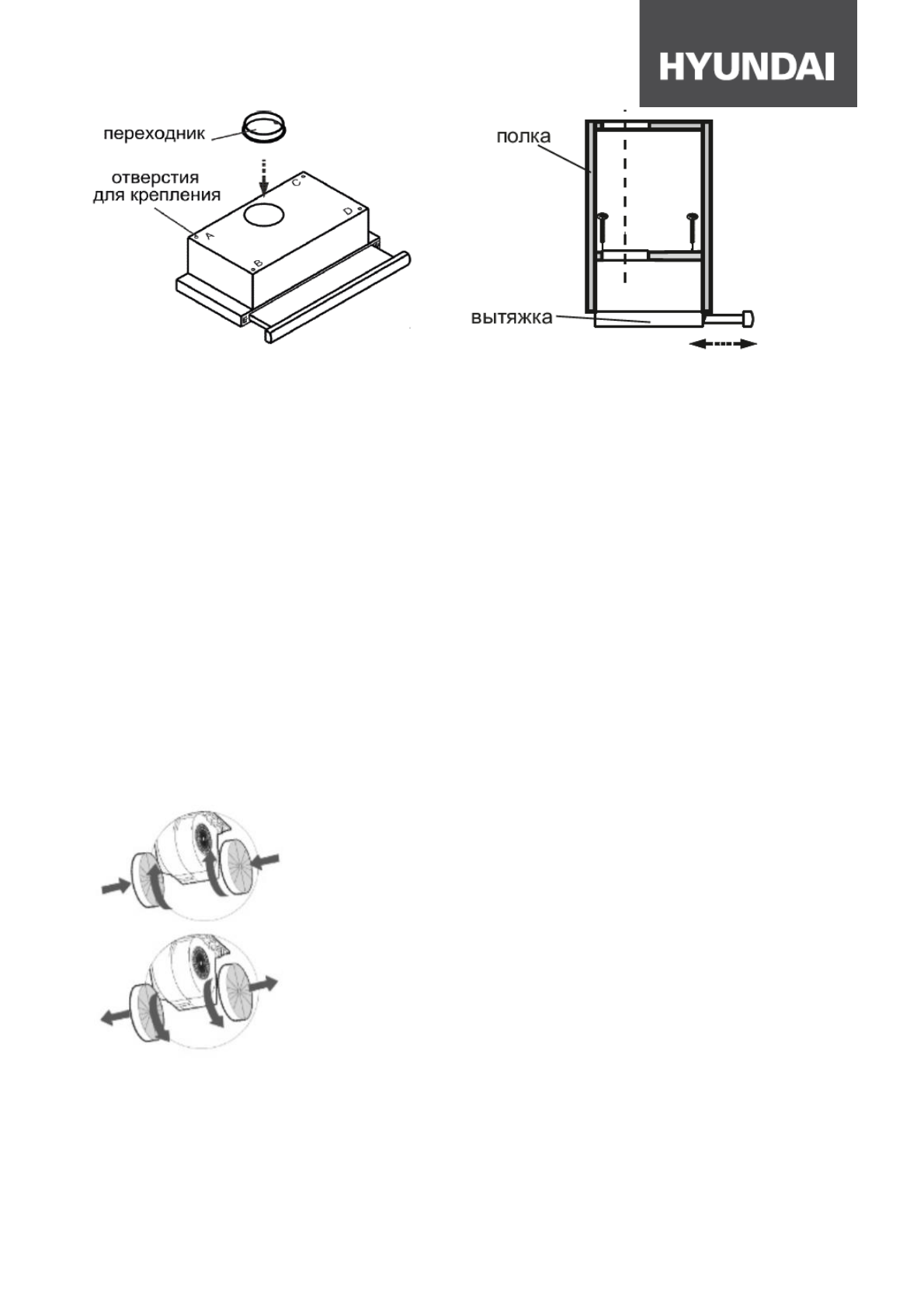 HYUNDAI

переходник

отверстия для крепления

A

B

C

D

полка

вытяжка