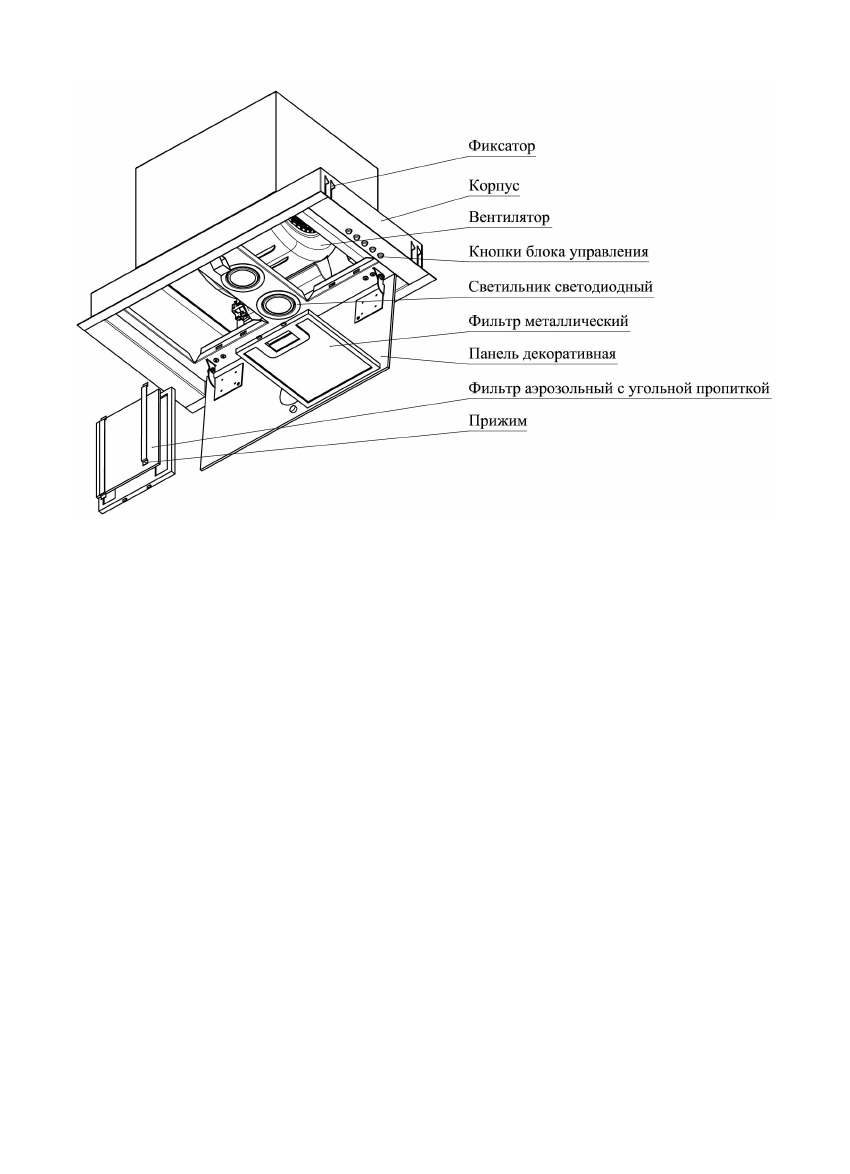 Фиксатор
Корпус
Вентилятор
Кнопки блока управления
Светильник светодиодный
Фильтр металлический
Панель декоративная
Фильтр аэрозольный с угольной пропиткой
Прижим