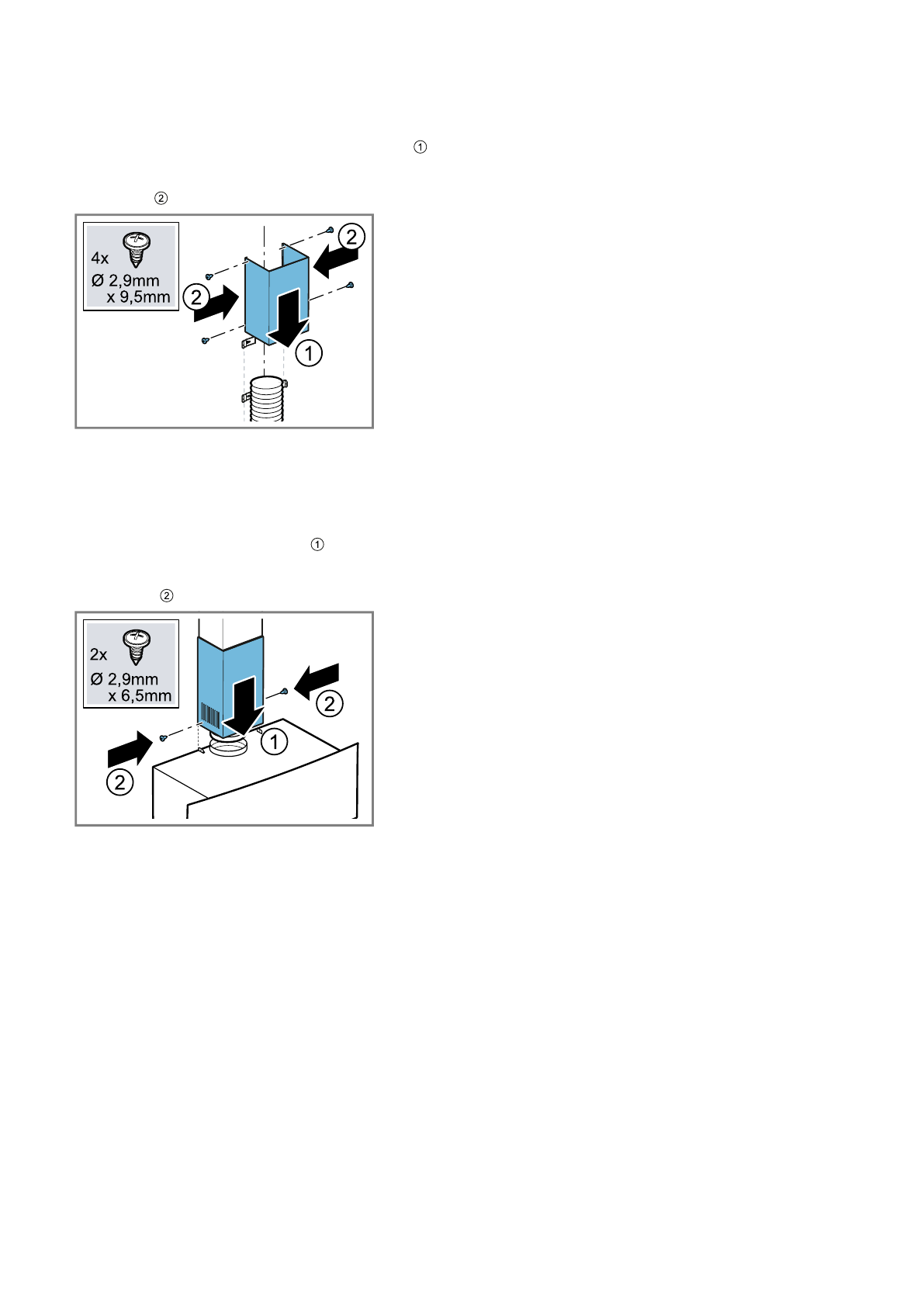 ①

②

4x
Ø 2,9mm
x 9,5mm

②

②

①

①

②

2x
Ø 2,9mm
x 6,5mm

②

①

②