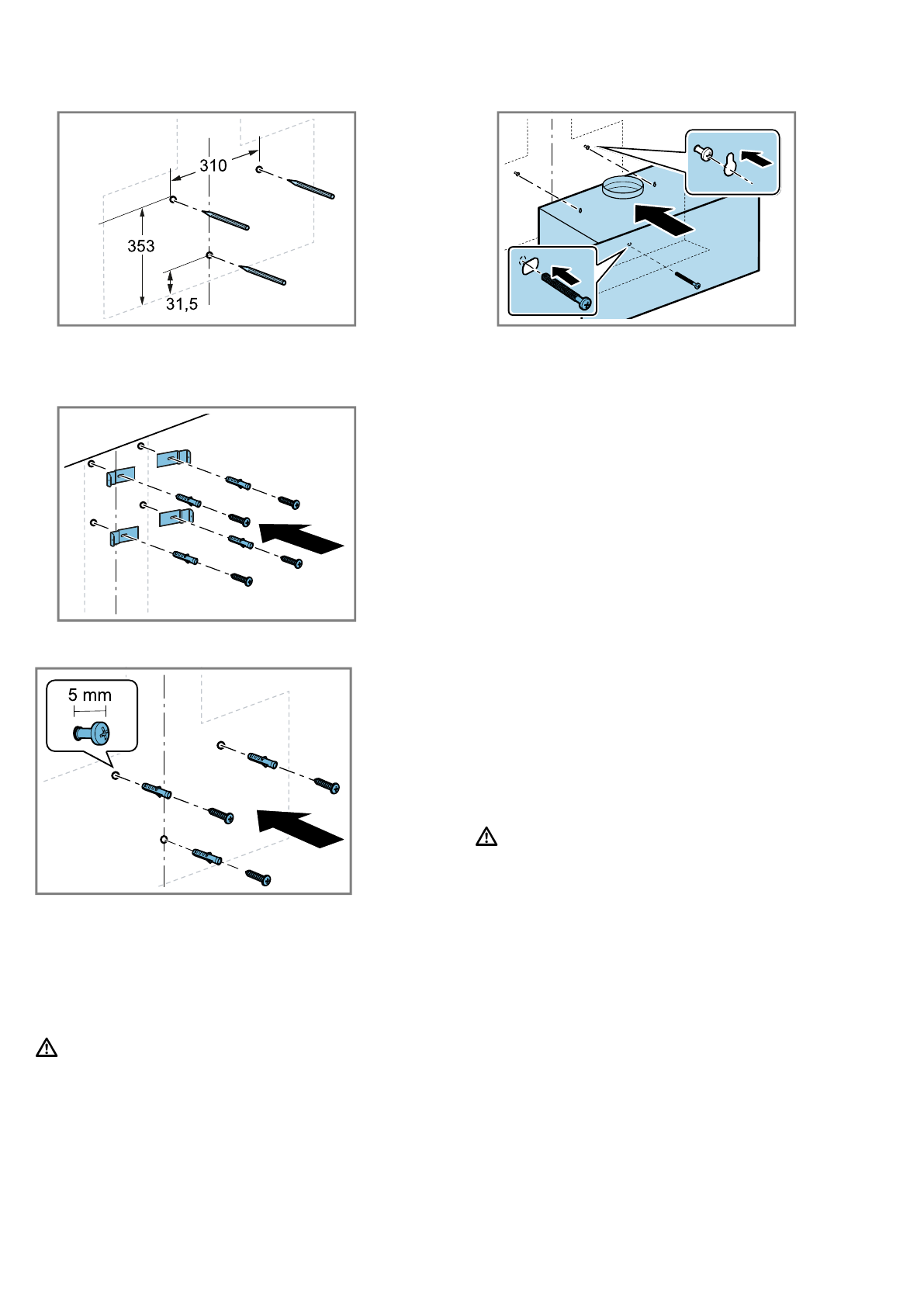 310

353

31,5

5 mm