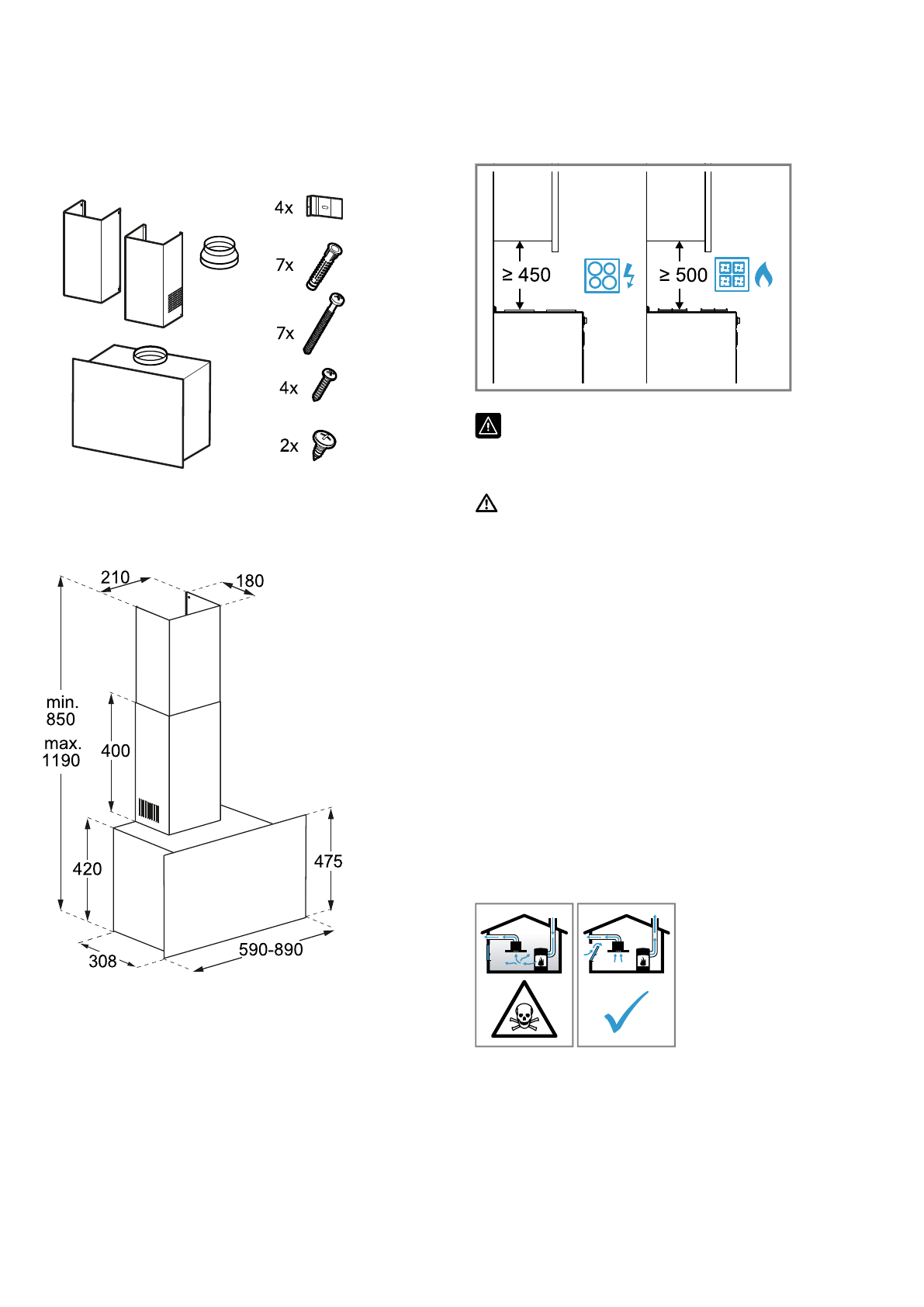 4x

7x

7x

4x

2x

≥ 450

≥ 500

210

180

min. 850

max. 1190

400

420

475

308

590-890