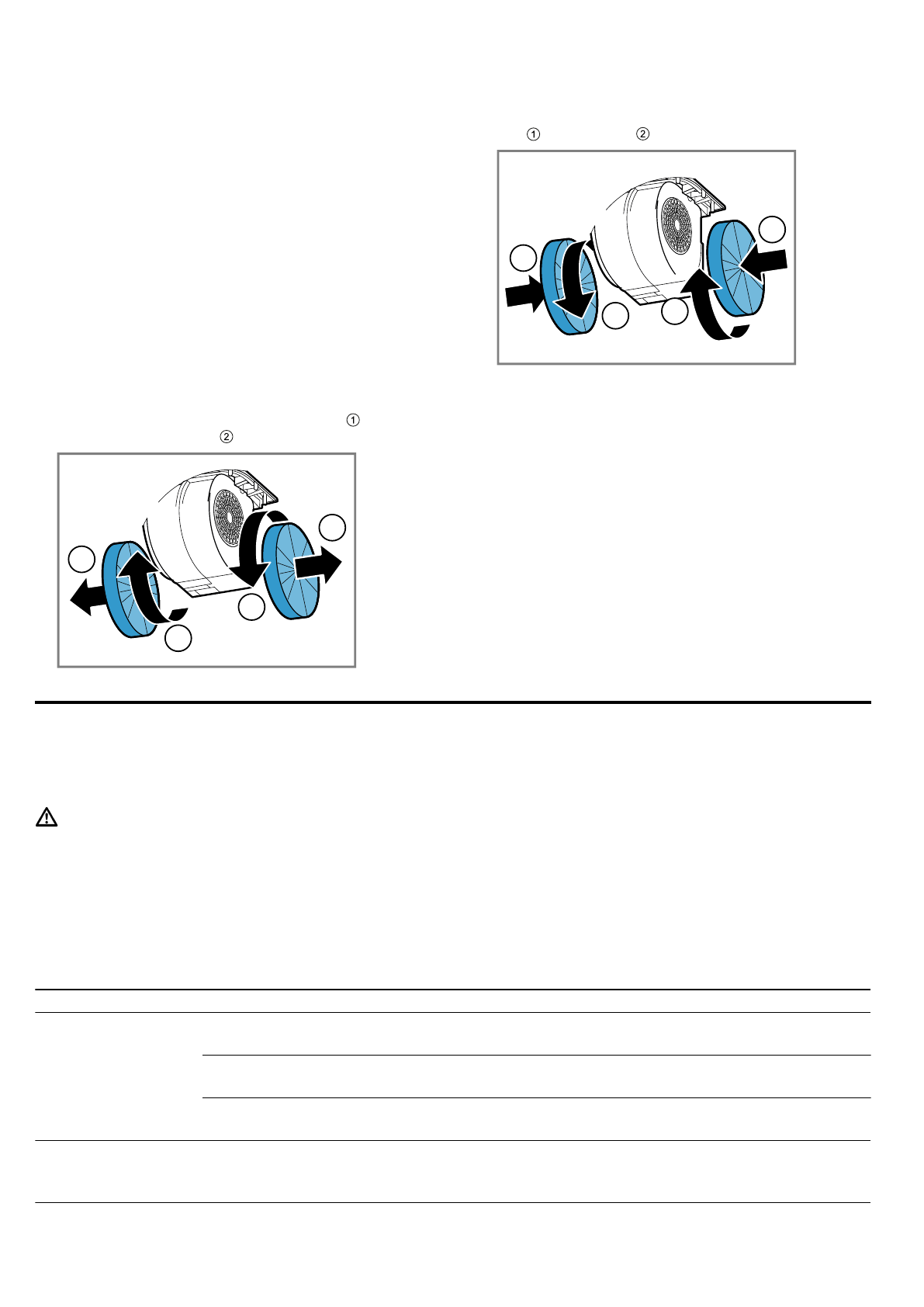 ①

②

①

②