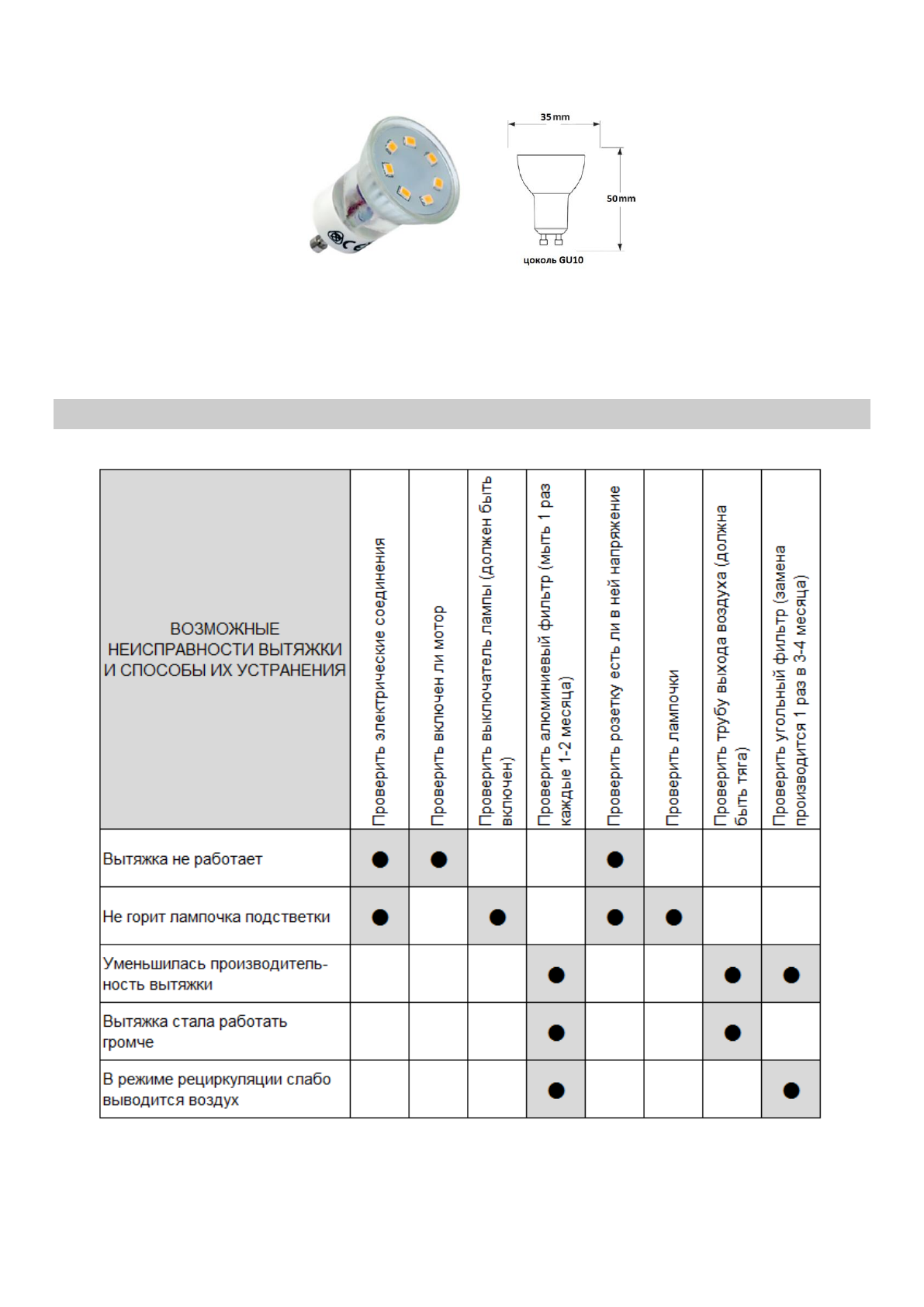 35mm

50mm

цоколь GU10

| ВОЗМОЖНЫЕ НЕИСПРАВНОСТИ ВЫТЯЖКИ И СПОСОБЫ ИХ УСТРАНЕНИЯ | Проверить электрические соединения | Проверить включен ли мотор | Проверить выключатель лампы (должен быть включен) | Проверить алюминиевый фильтр (мыть 1 раз каждые 1-2 месяца) | Проверить розетку есть ли в ней напряжение | Проверить лампочки | Проверить трубу выхода воздуха (должна быть тяга) | Проверить угольный фильтр (замена производится 1 раз в 3-4 месяца) |
|---|---|---|---|---|---|---|---|---|
| Вытяжка не работает | ● | ● | | | ● | | | |
| Не горит лампочка подстветки | ● | | ● | | ● | ● | | |
| Уменьшилась производительность вытяжки | | | | ● | | | ● | ● |
| Вытяжка стала работать громче | | | | ● | | | ● | |
| В режиме рециркуляции слабо выводится воздух | | | | ● | | | | ● |