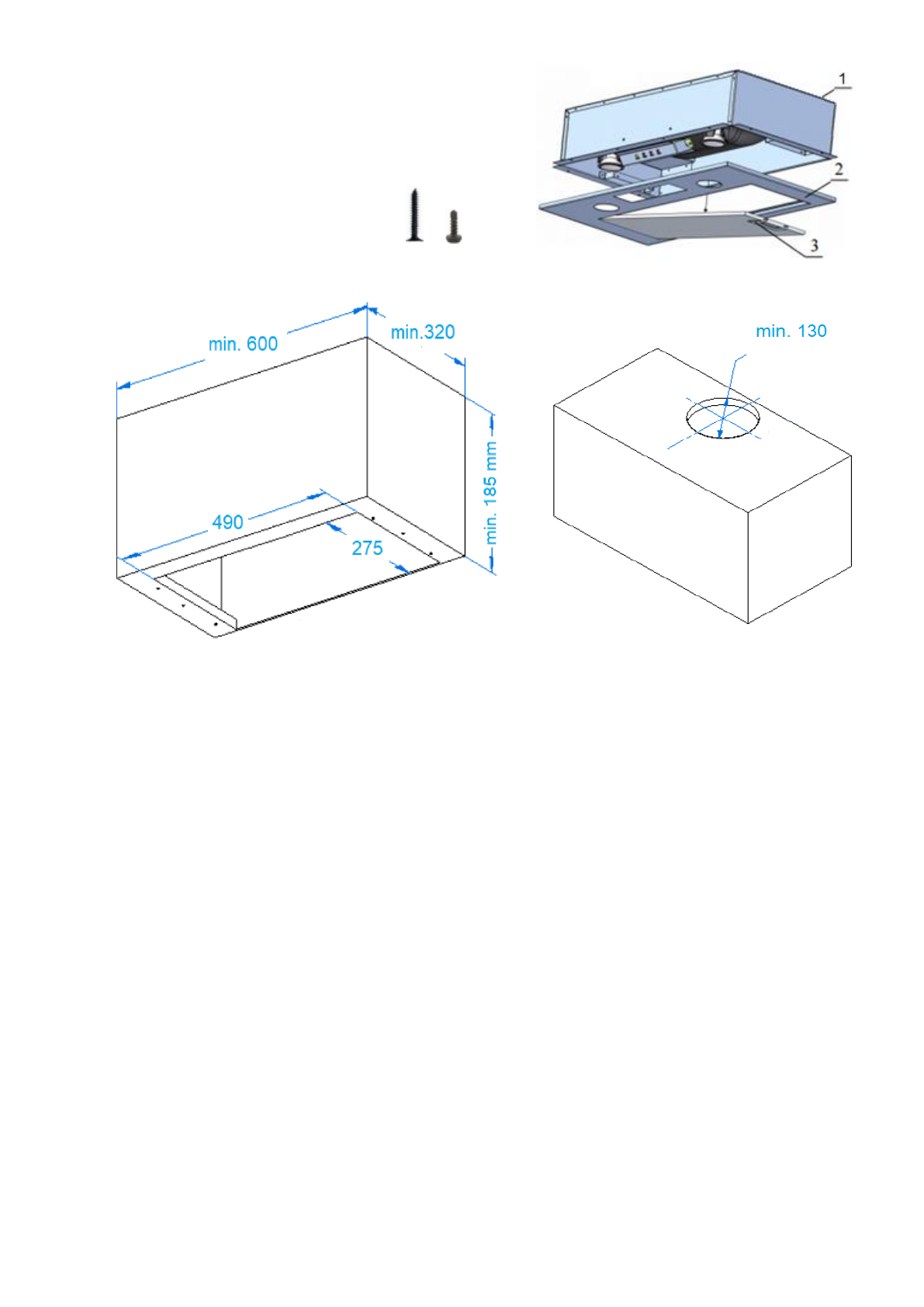 1
2
3

min. 600
min.320
min. 185 mm
490
275

min. 130